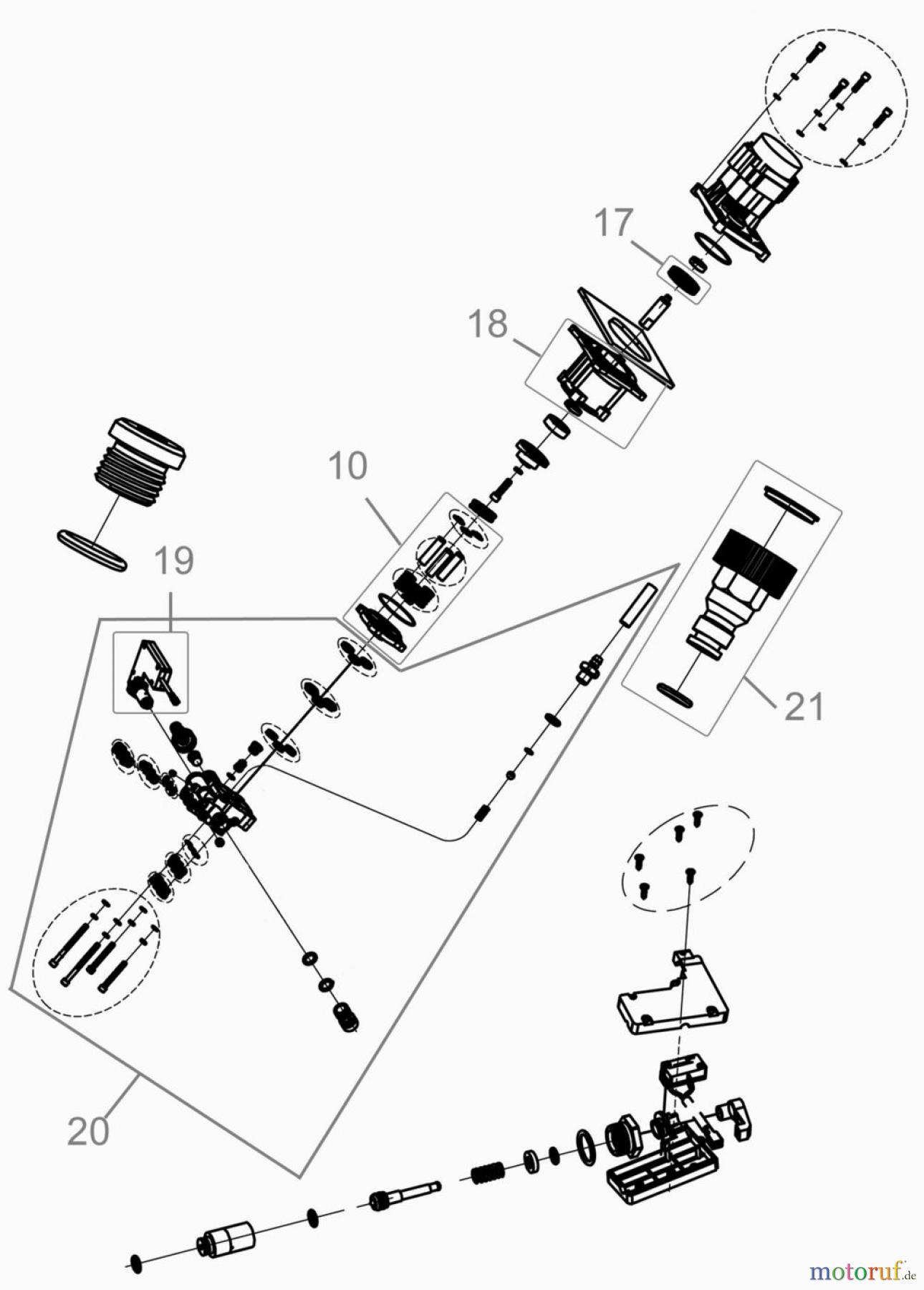 17

18

10

19

21

20

motoruf.de