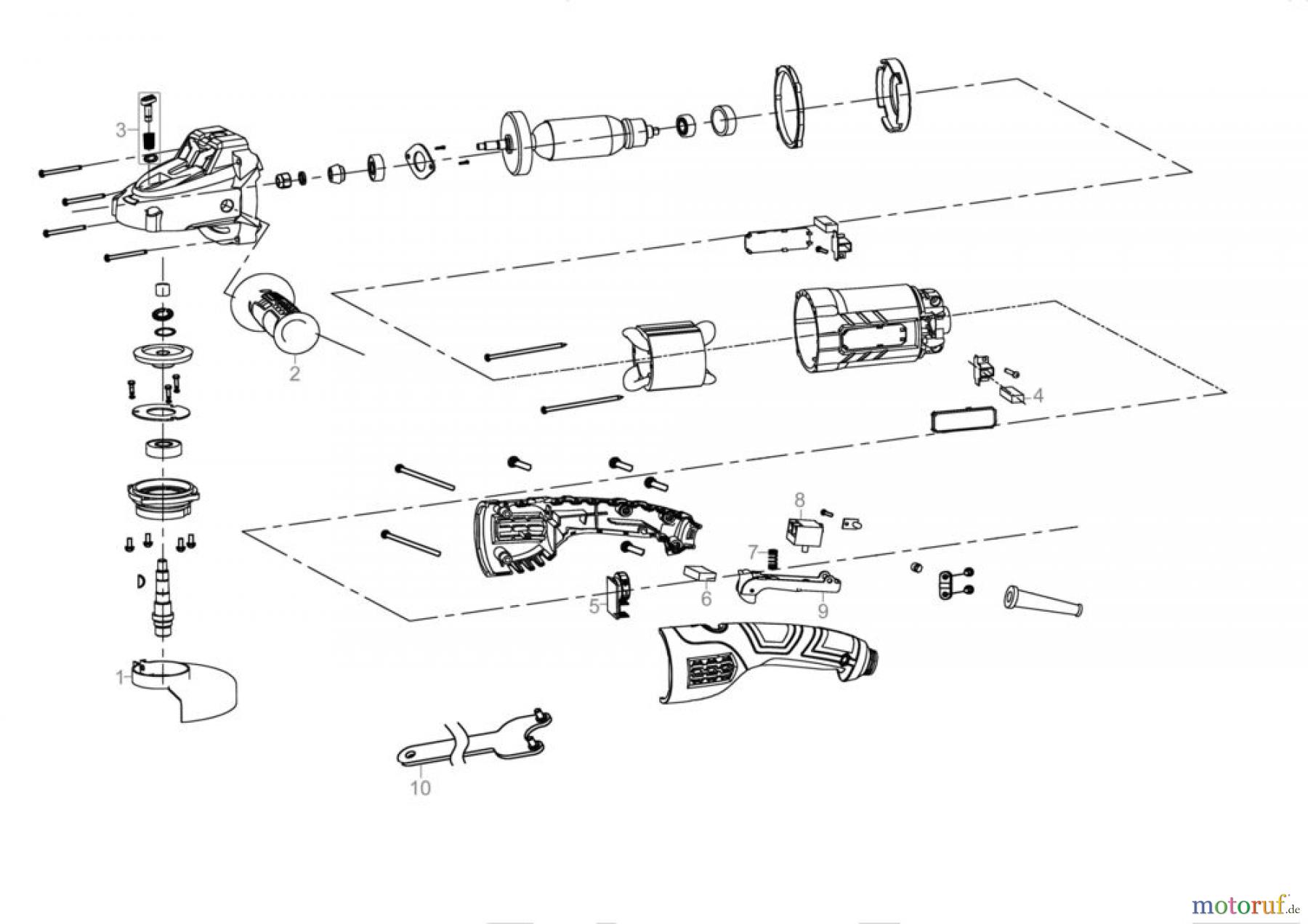 3
2
4
8
7
6
5
9
1
10
motoruf.de