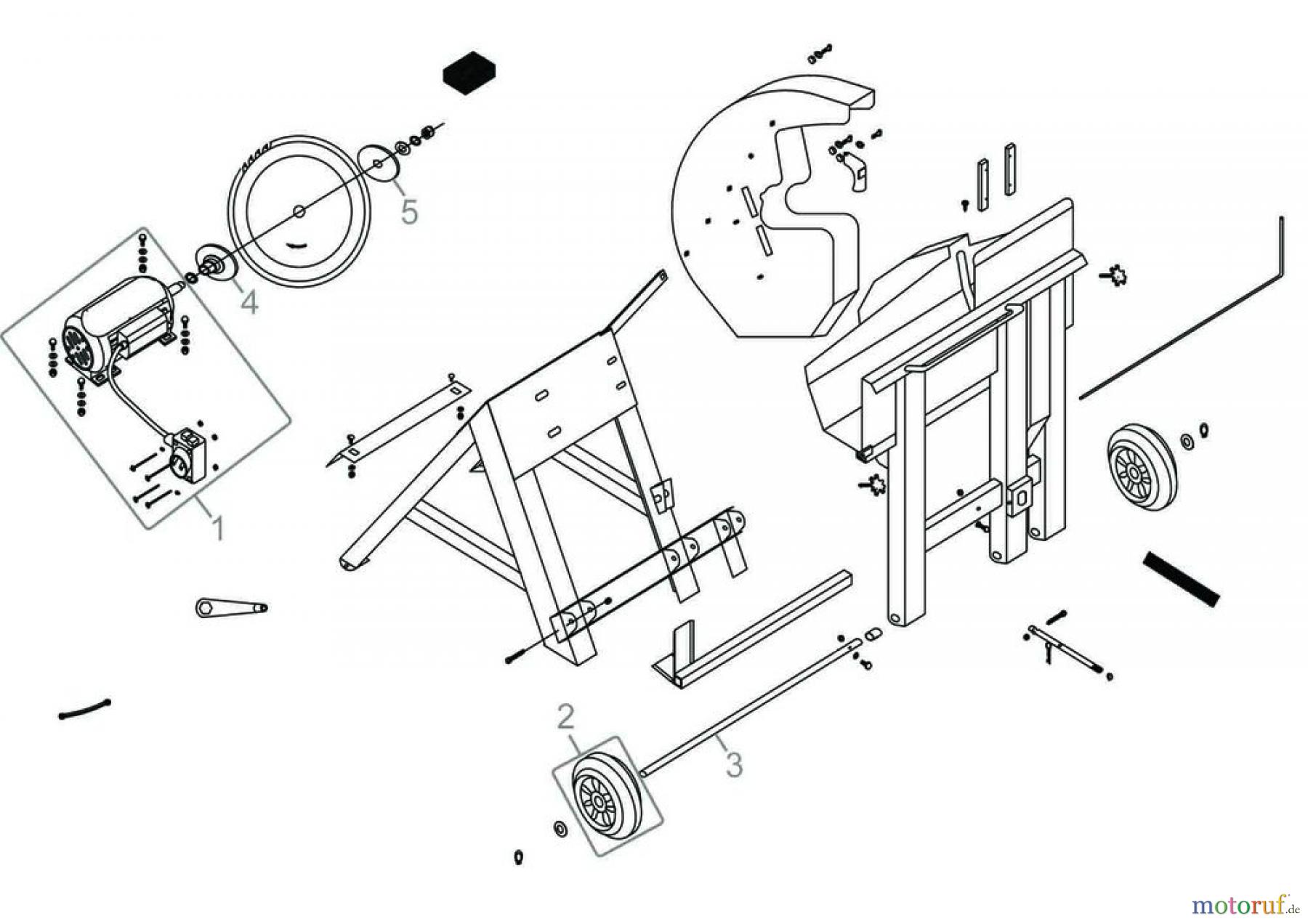 5
4
1
2
3
motoruf.de