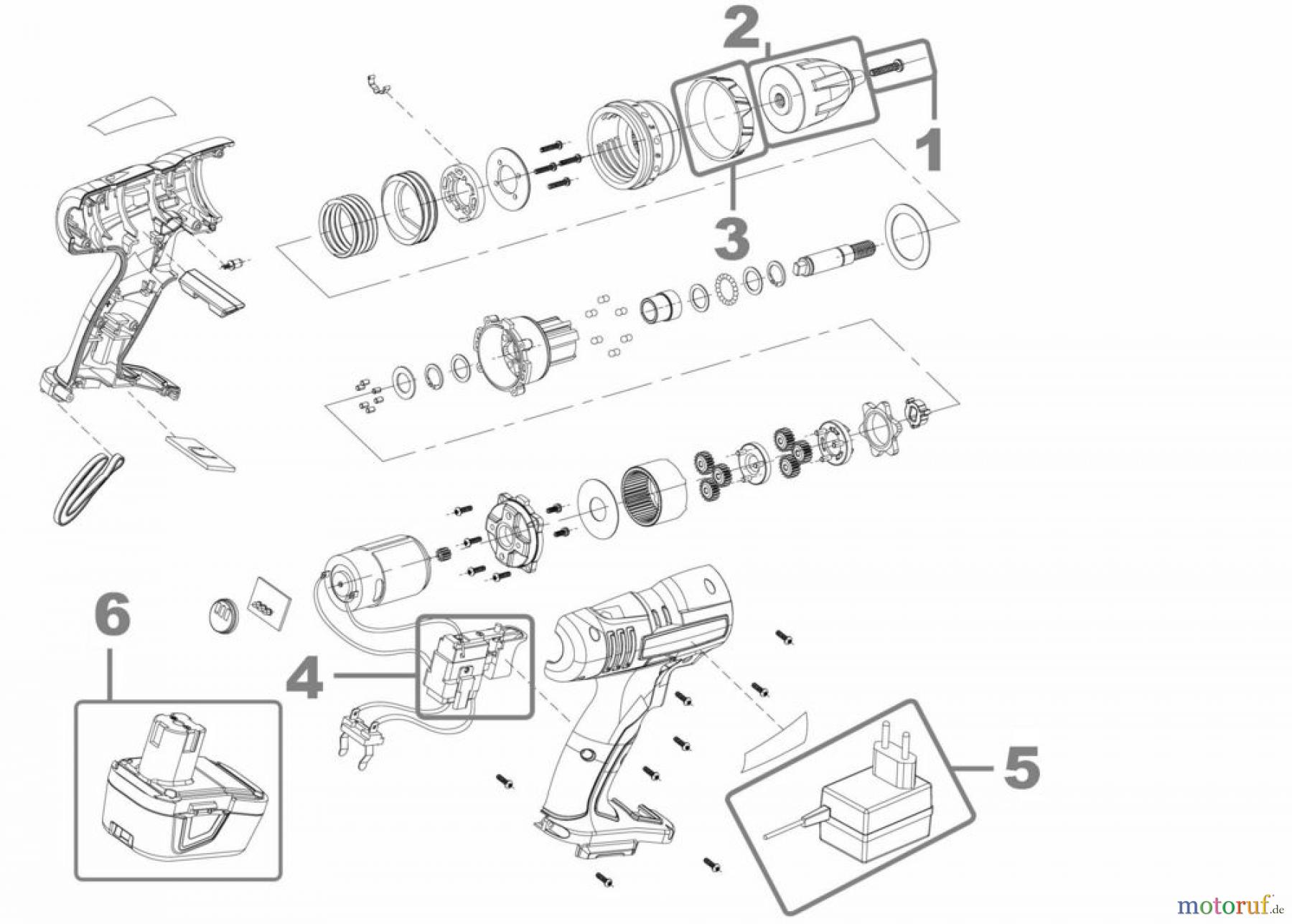 2
1
3
6
4
5
motoruf.de