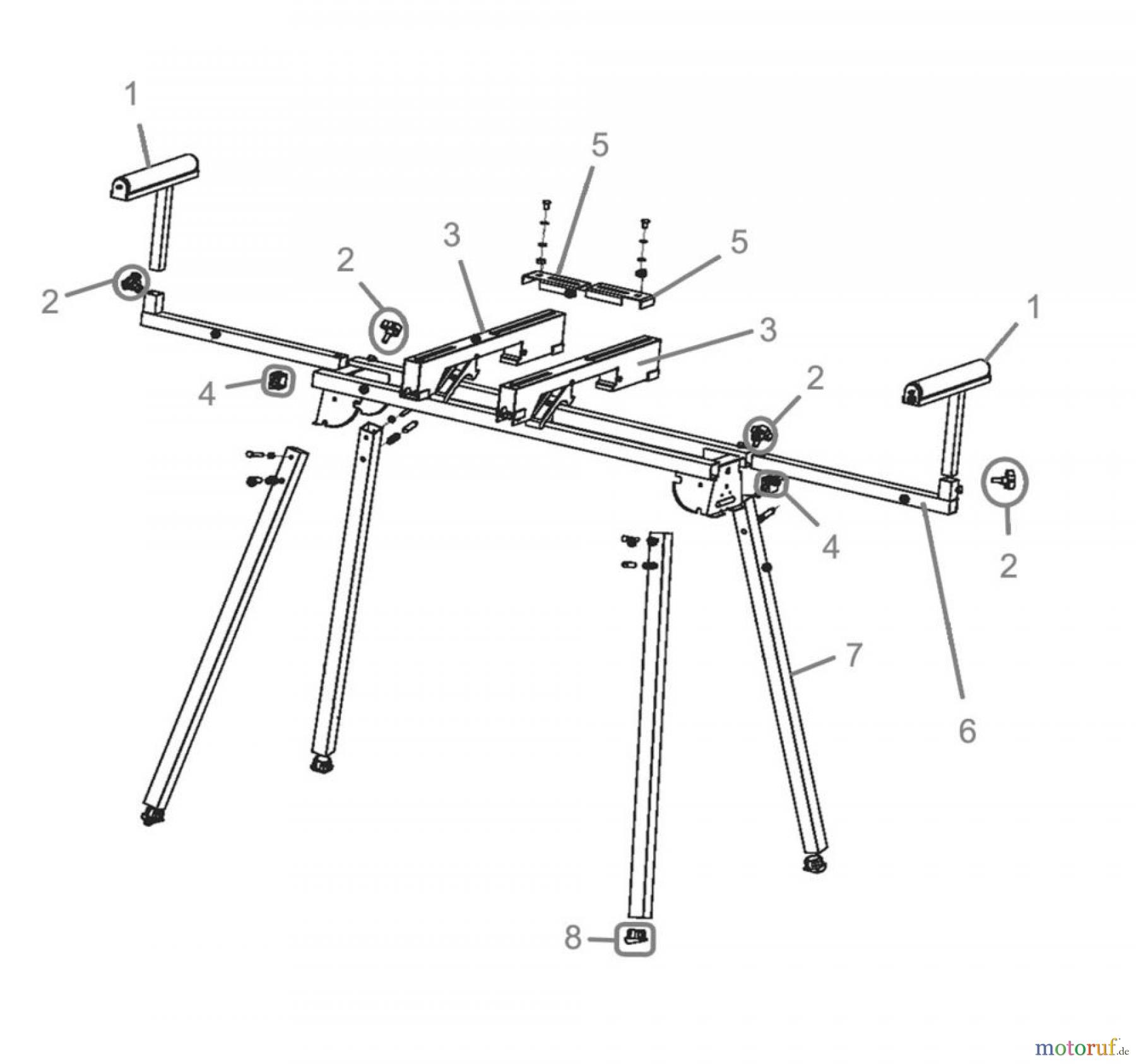 1
5
3
2
5
2
1
3
4
2
4
2
7
6
8
motoruf.de