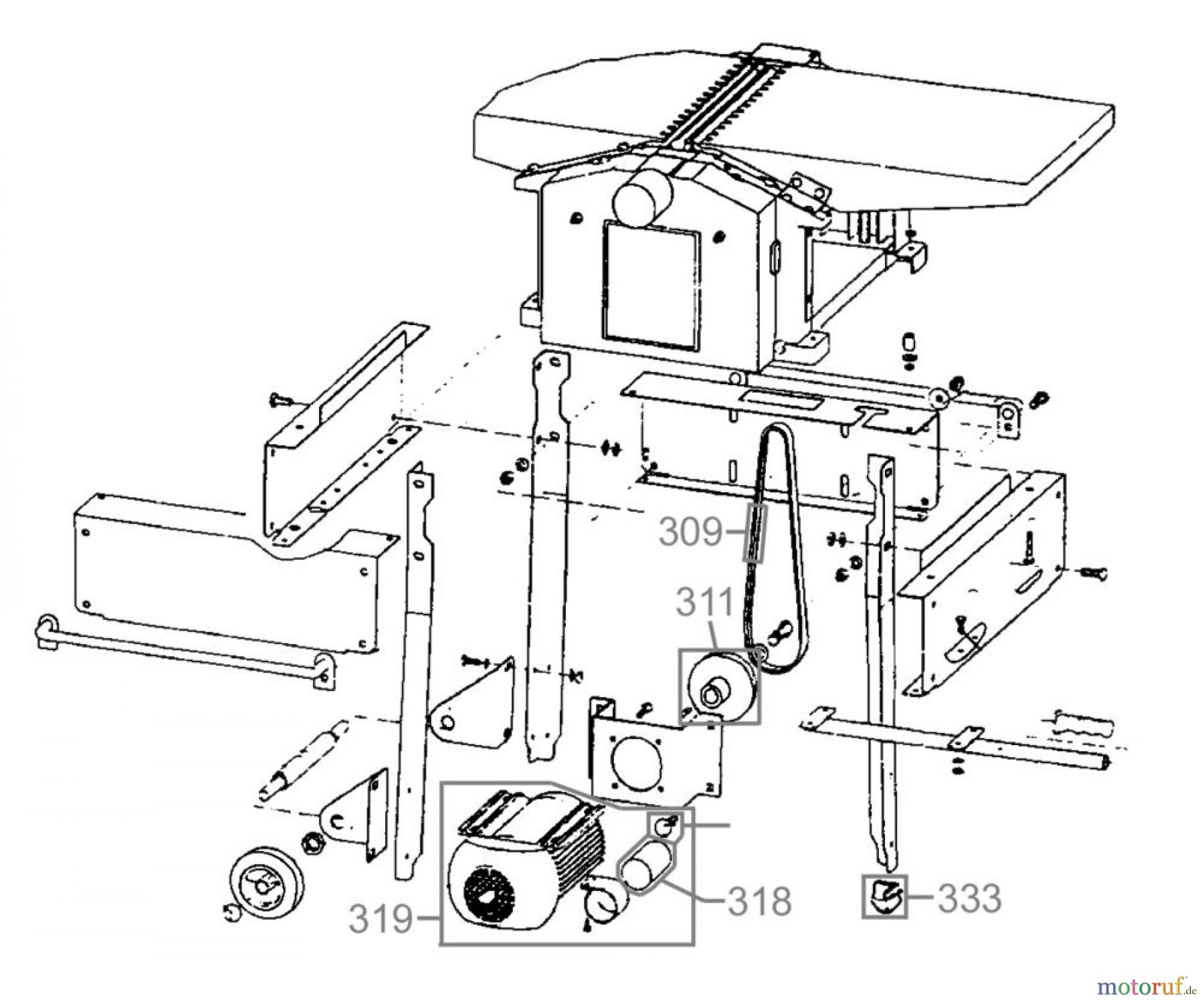 309
311
318
319
333
motoruf.de