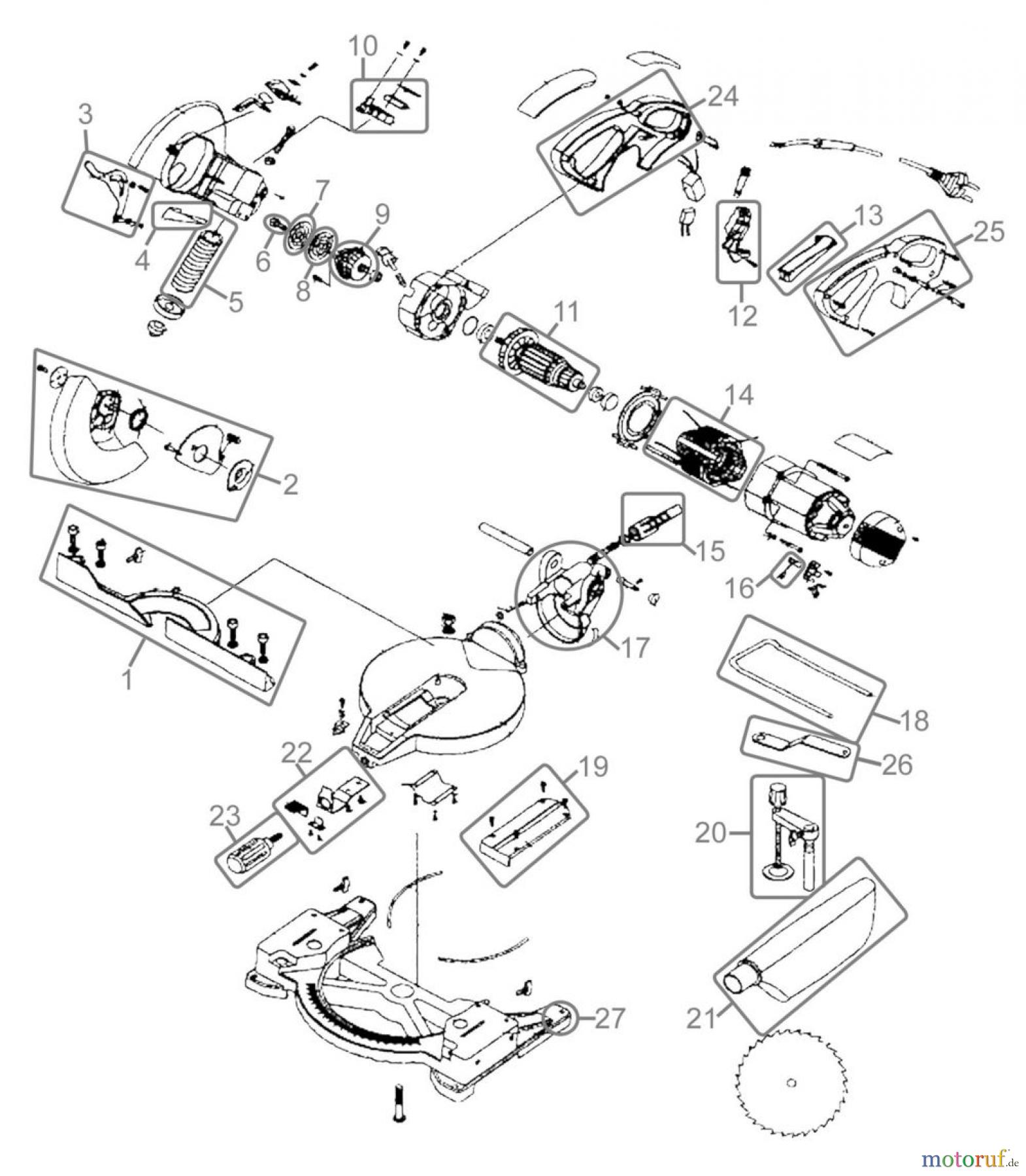 10
3
24
7
9
4
6
8
5
13
25
12
11
14
2
15
16
17
1
18
26
22
19
23
20
21
27
motoruf.de