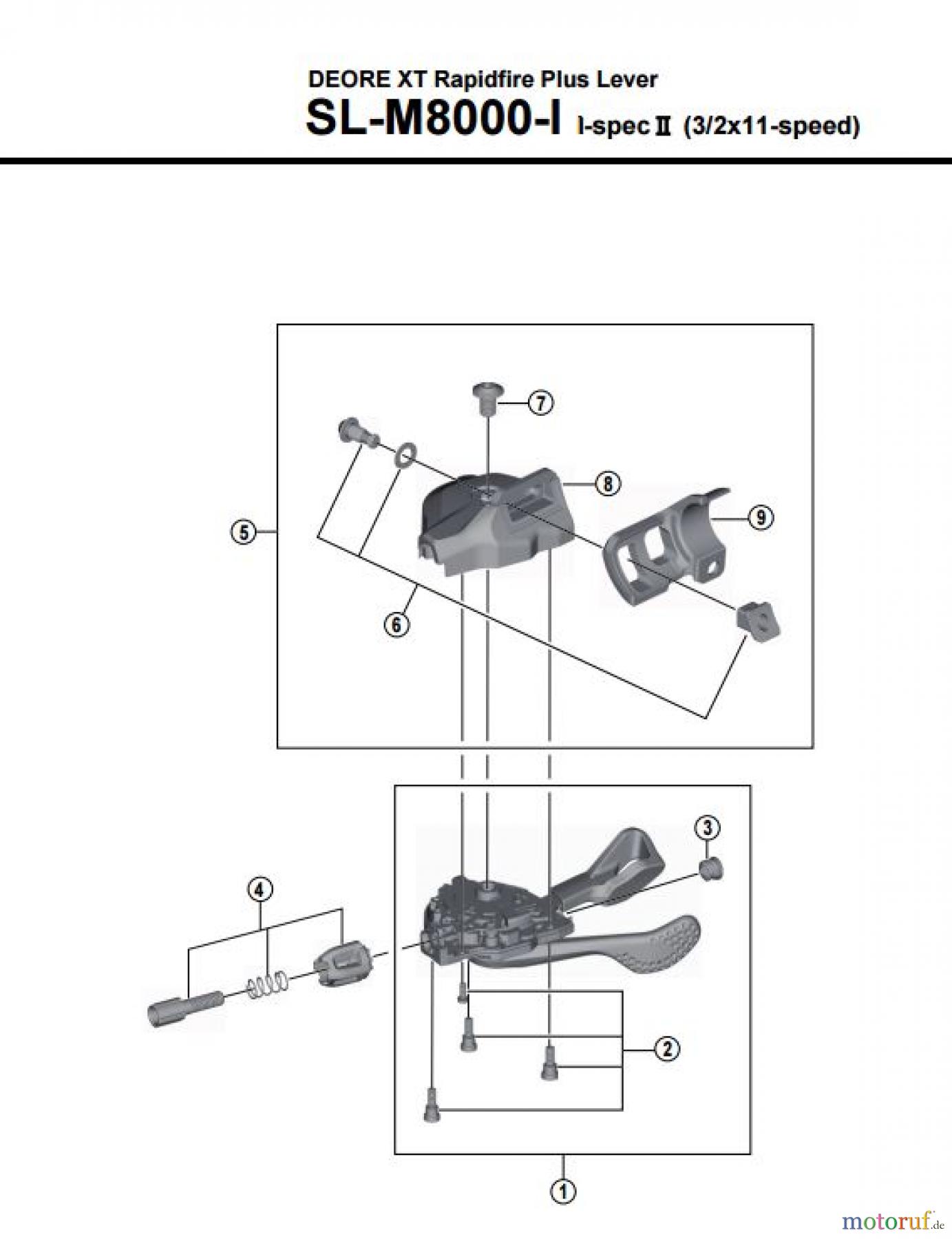 DEORE XT Rapidfire Plus Lever
SL-M8000-I I-spec II (3/2x11-speed)

7
8
9
5
6
3
4
2
1

motoruf.de