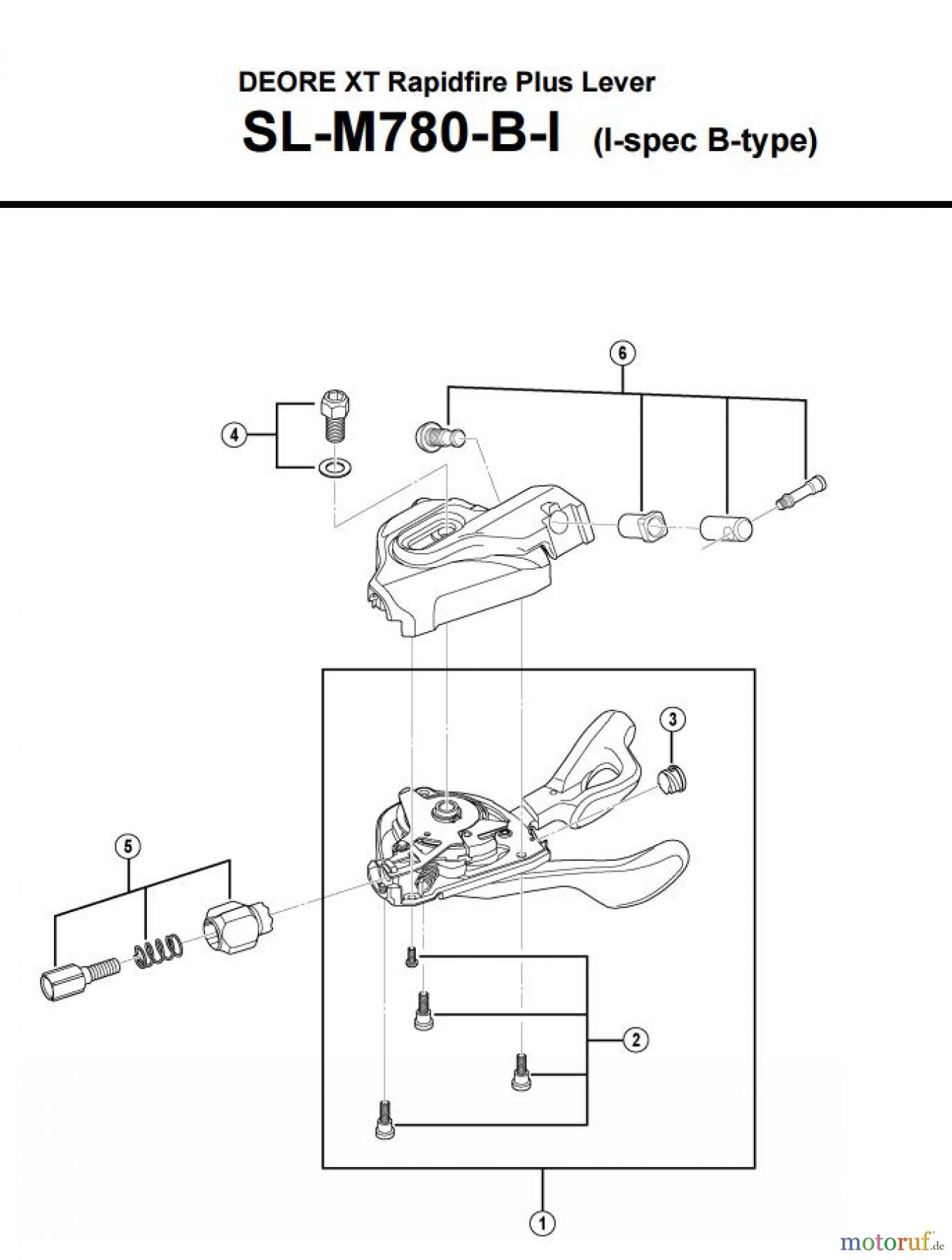 DEORE XT Rapidfire Plus Lever
SL-M780-B-I (I-spec B-type)

6

4

3

5

2

1

motoruf.de