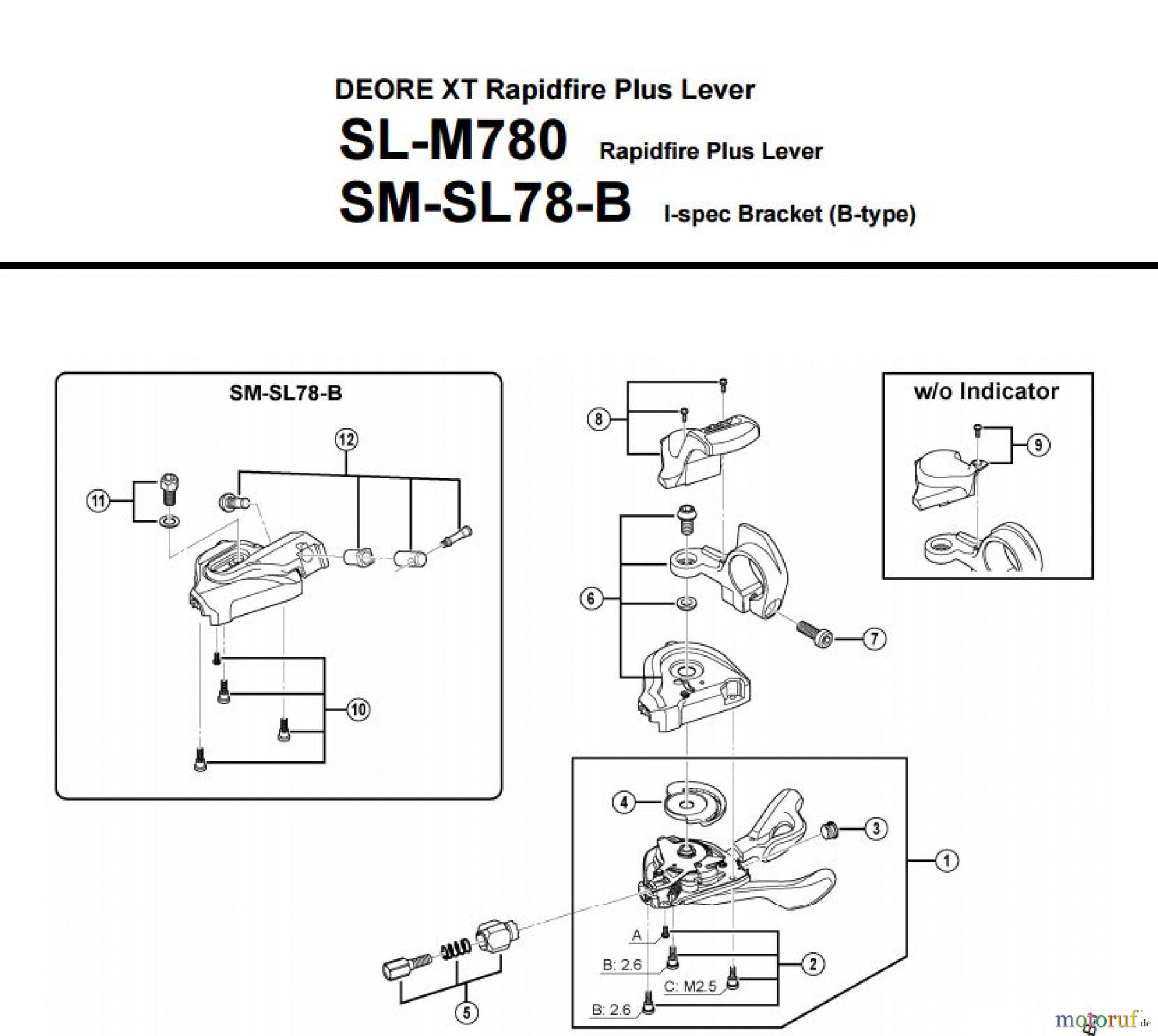 DEORE XT Rapidfire Plus Lever

SL-M780 Rapidfire Plus Lever

SM-SL78-B I-spec Bracket (B-type)

SM-SL78-B

12

11

10

8

6

7

w/o Indicator

9

4

3

1

A

B: 2.6

C: M2.5

B: 2.6

2

5

motoruf.de