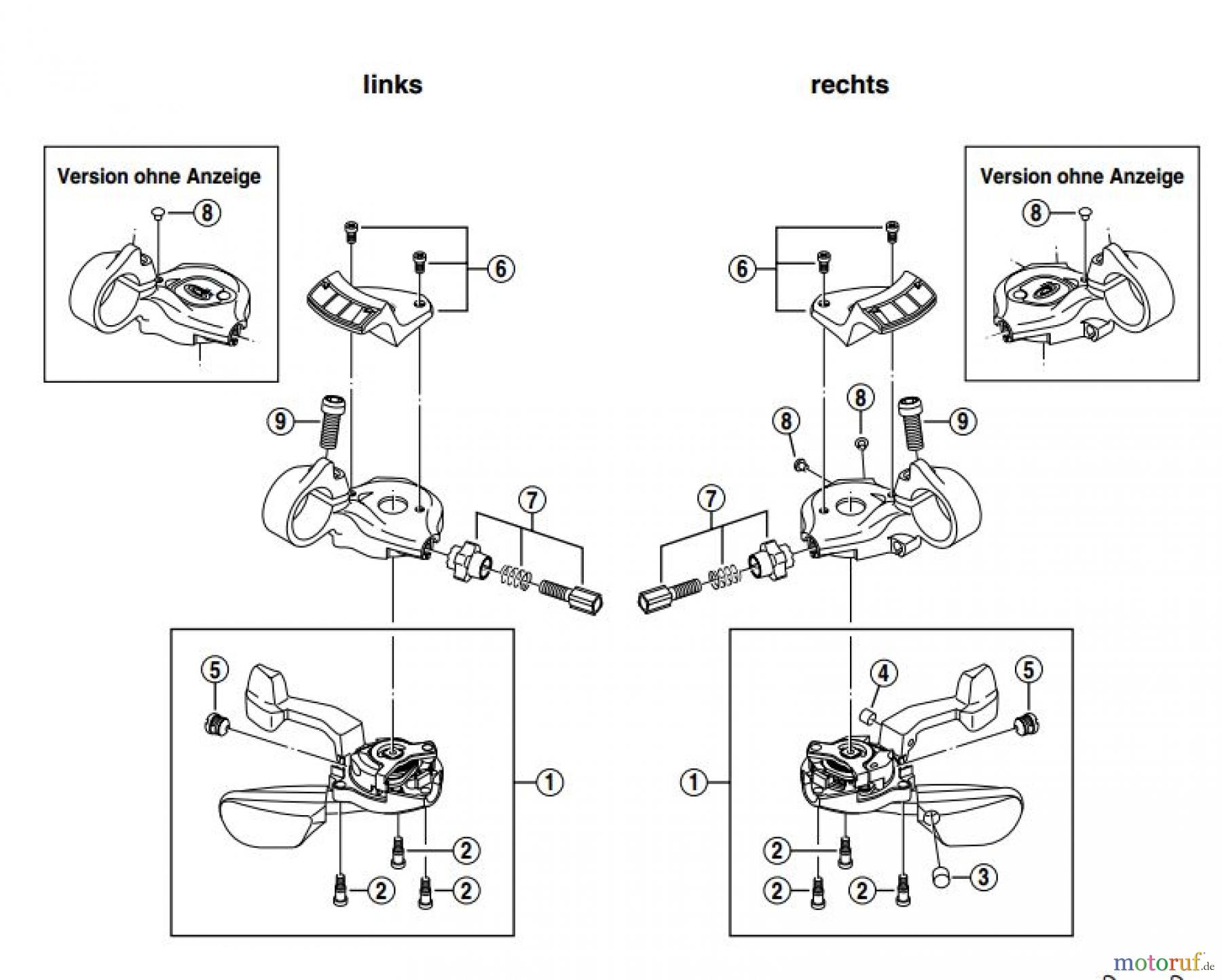 links

rechts

Version ohne Anzeige

8

6

9

7

5

1

2

2

2

Version ohne Anzeige

8

6

8

8

9

7

4

5

1

2

2

2

3

motoruf.de