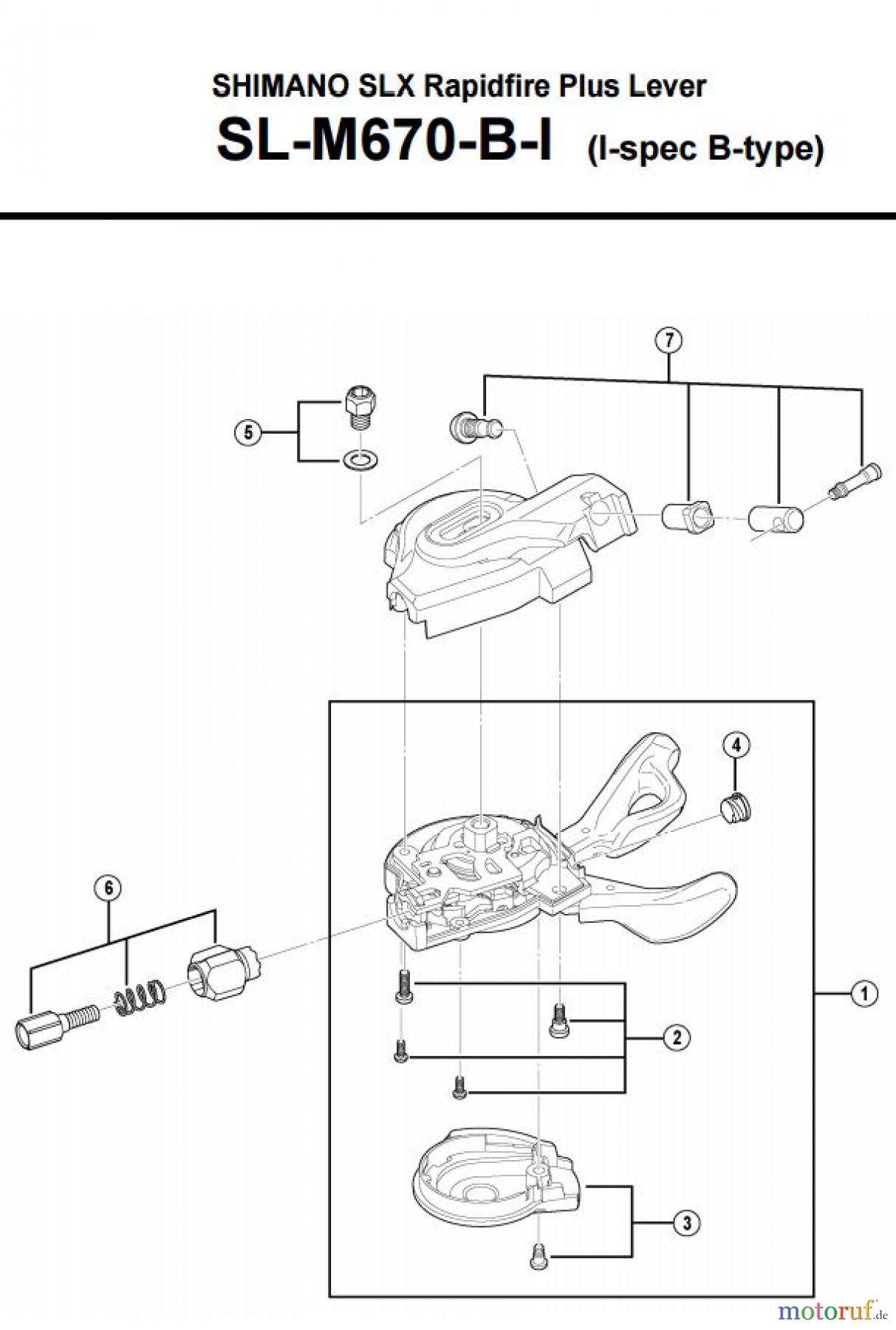 SHIMANO SLX Rapidfire Plus Lever

SL-M670-B-I (I-spec B-type)

7

5

4

6

1

2

3

motoruf.de