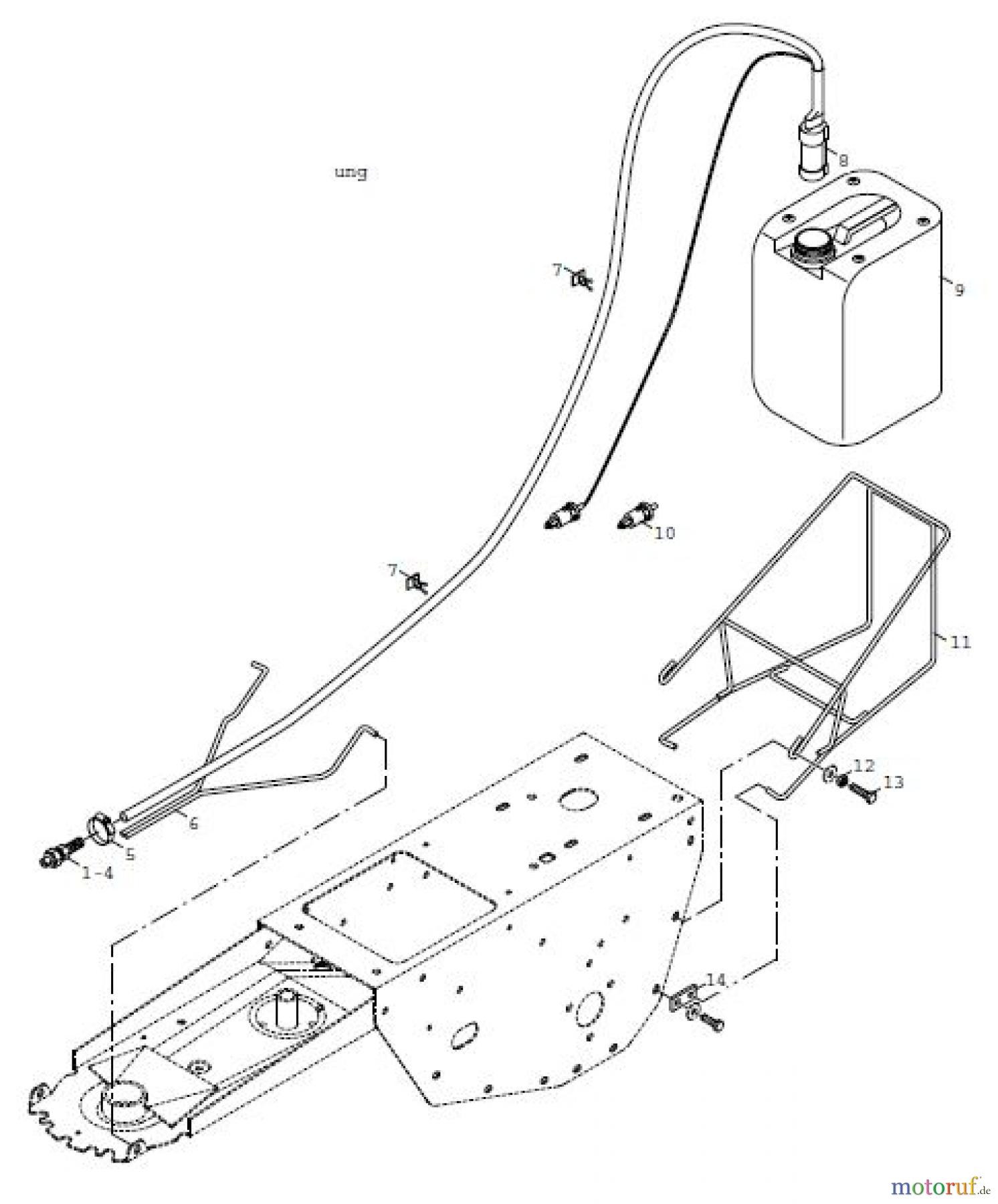 ung

8

9

7

10

7

11

12

13

6

5

1-4

14

motoruf.de