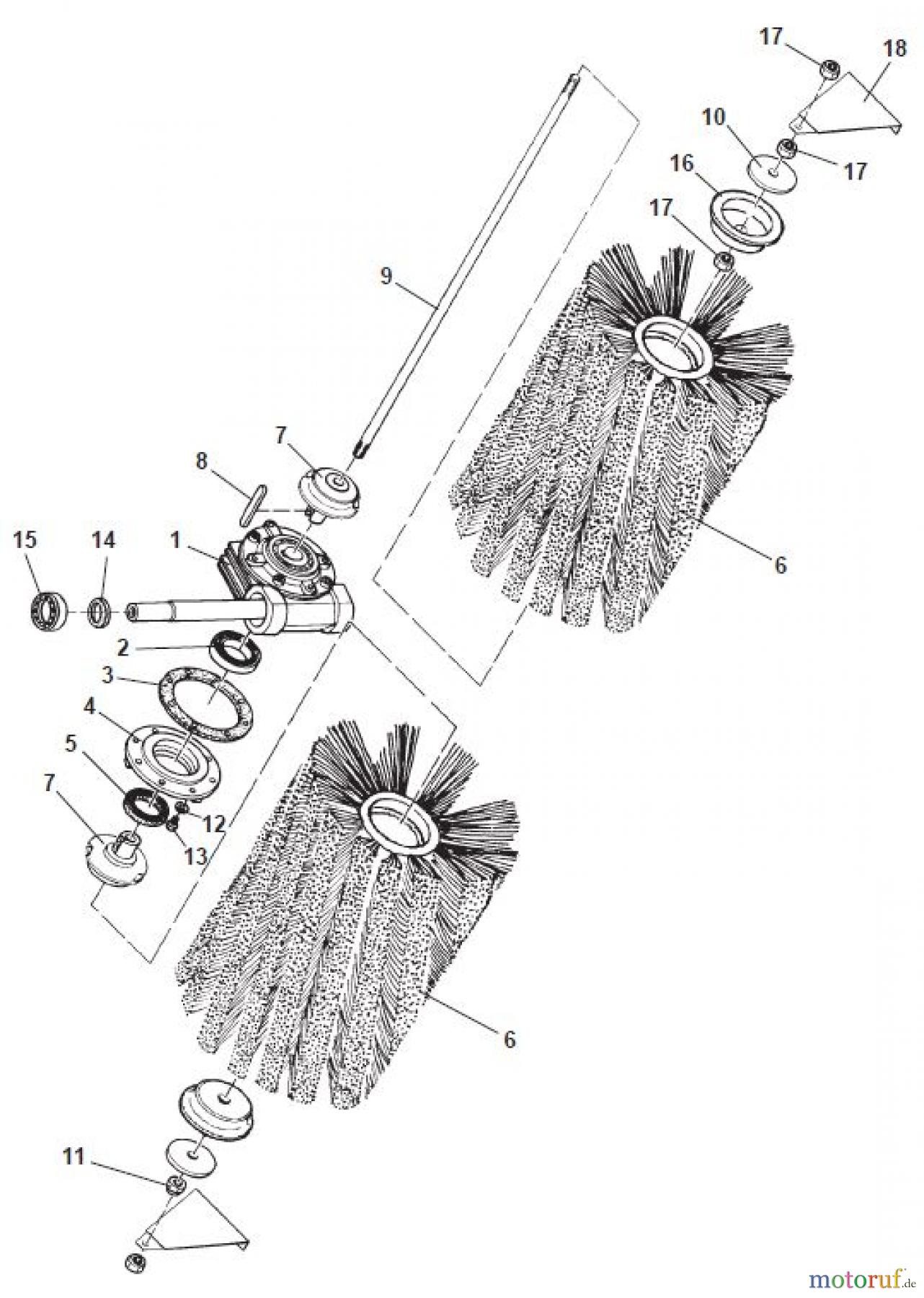 17
18
10
17
16
17
9
7
8
15
14
1
6
2
3
4
5
7
12
13
6
11
motoruf.de