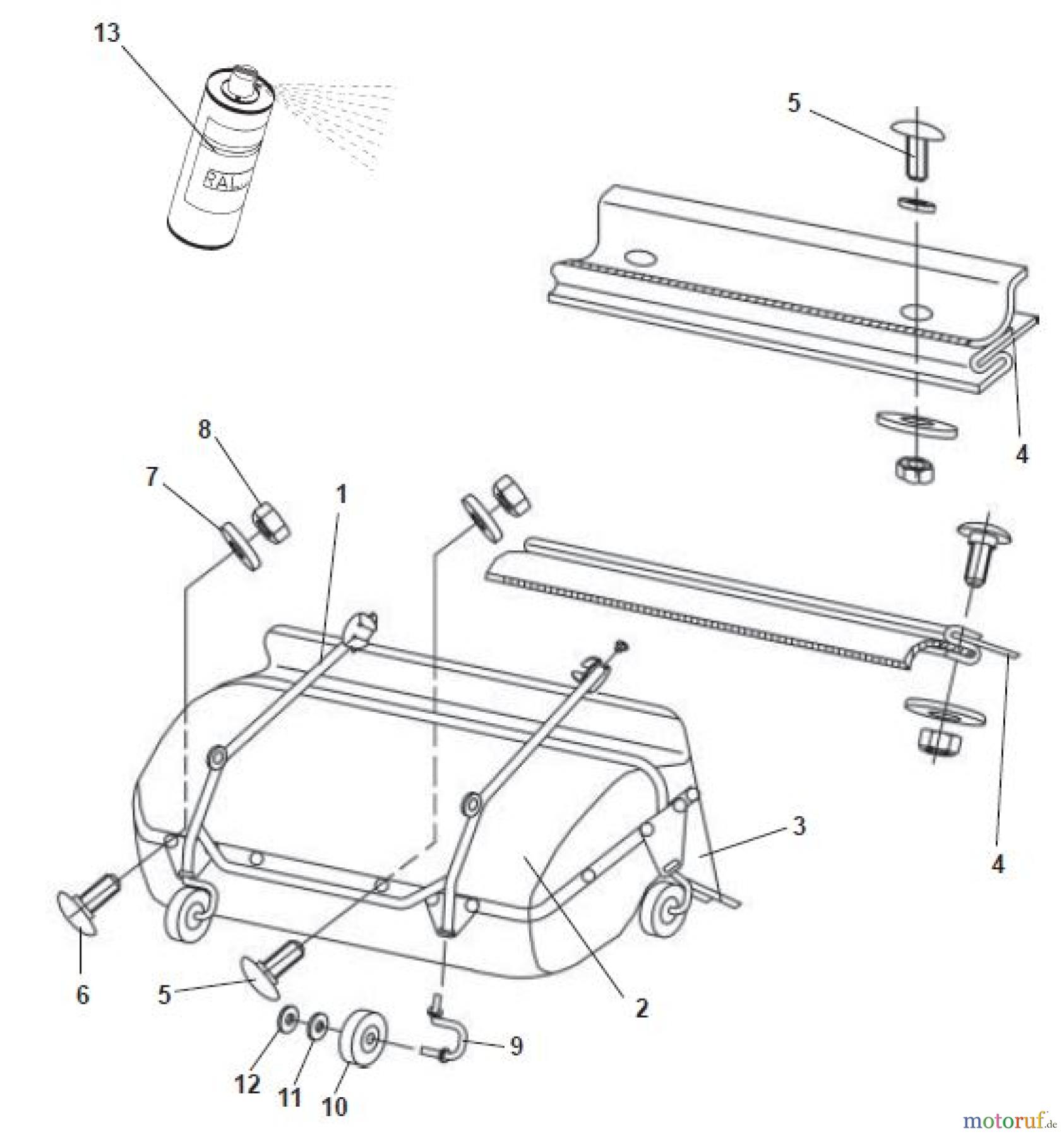 13
RAL
5
4
8
7
1
4
3
6
5
2
9
12
11
10
motoruf.de