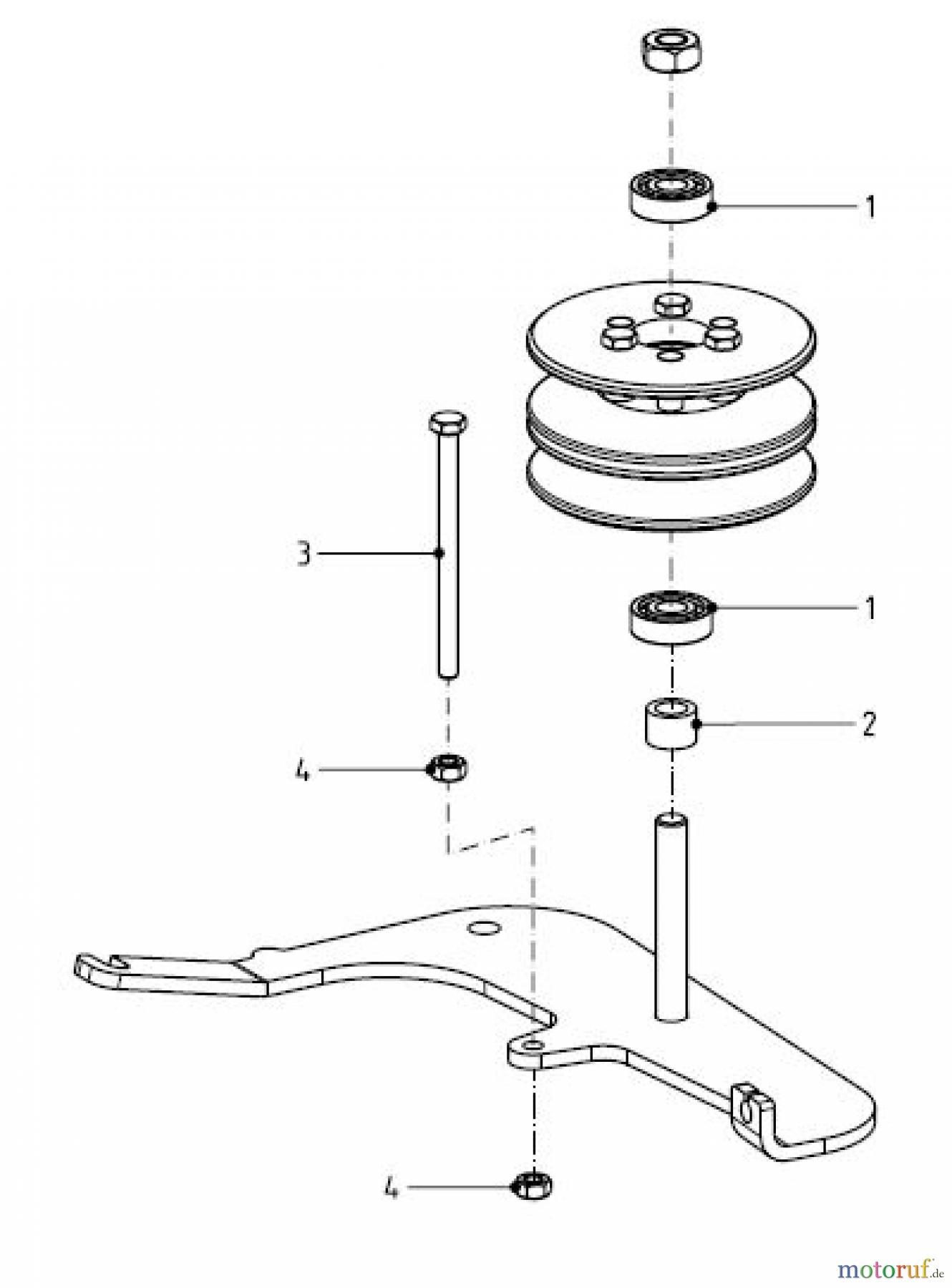 1

3

1

2

4

4

motoruf.de