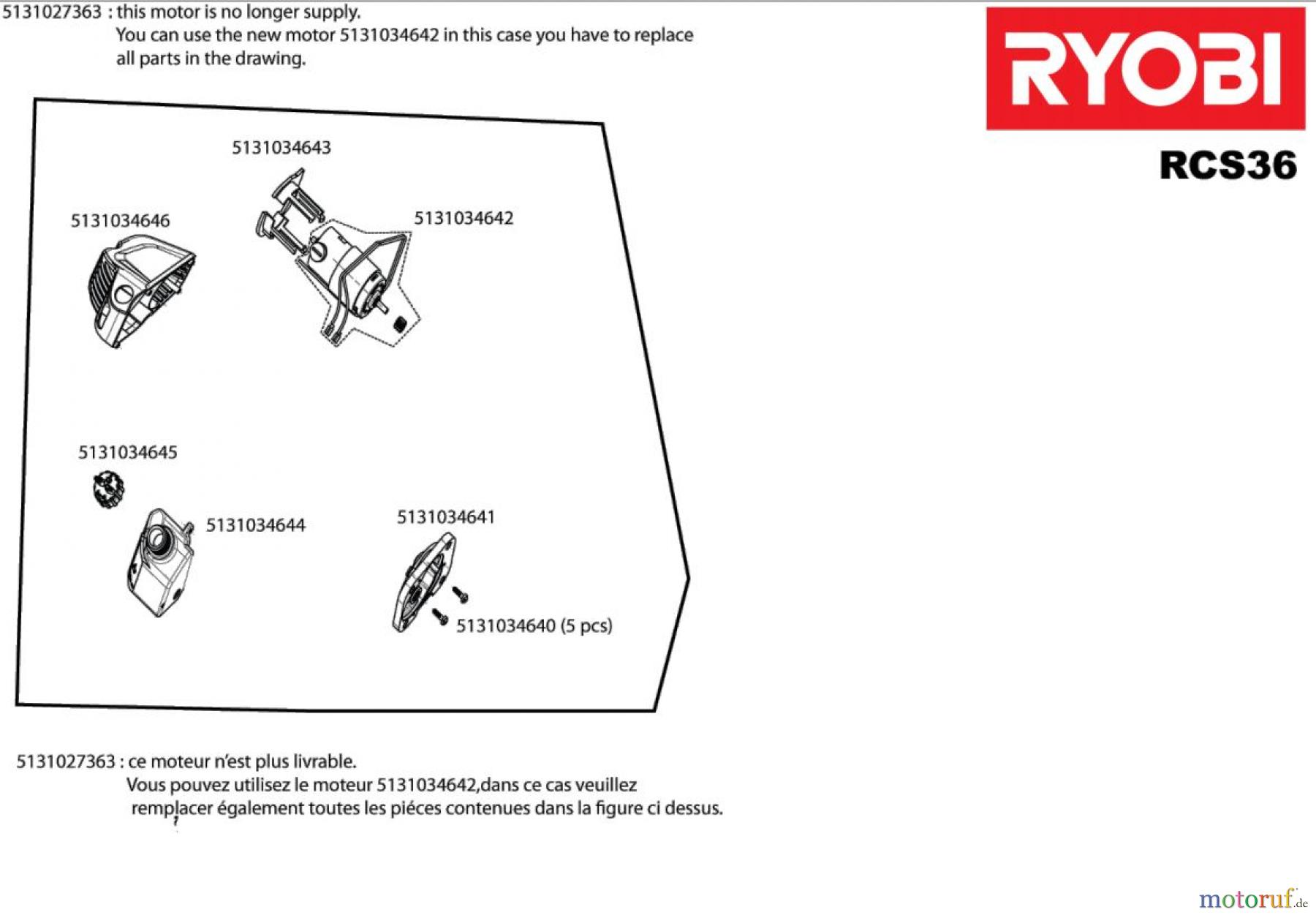 5131027363 : this motor is no longer supply.
You can use the new motor 5131034642 in this case you have to replace all parts in the drawing.

RYOBI

RCS36

5131034643

5131034646

5131034642

5131034645

5131034644

5131034641

5131034640 (5 pcs)

5131027363 : ce moteur n'est plus livrable.
Vous pouvez utilisez le moteur 5131034642,dans ce cas veuillez remplacer également toutes les piéces contenues dans la figure ci dessus.

motoruf.de