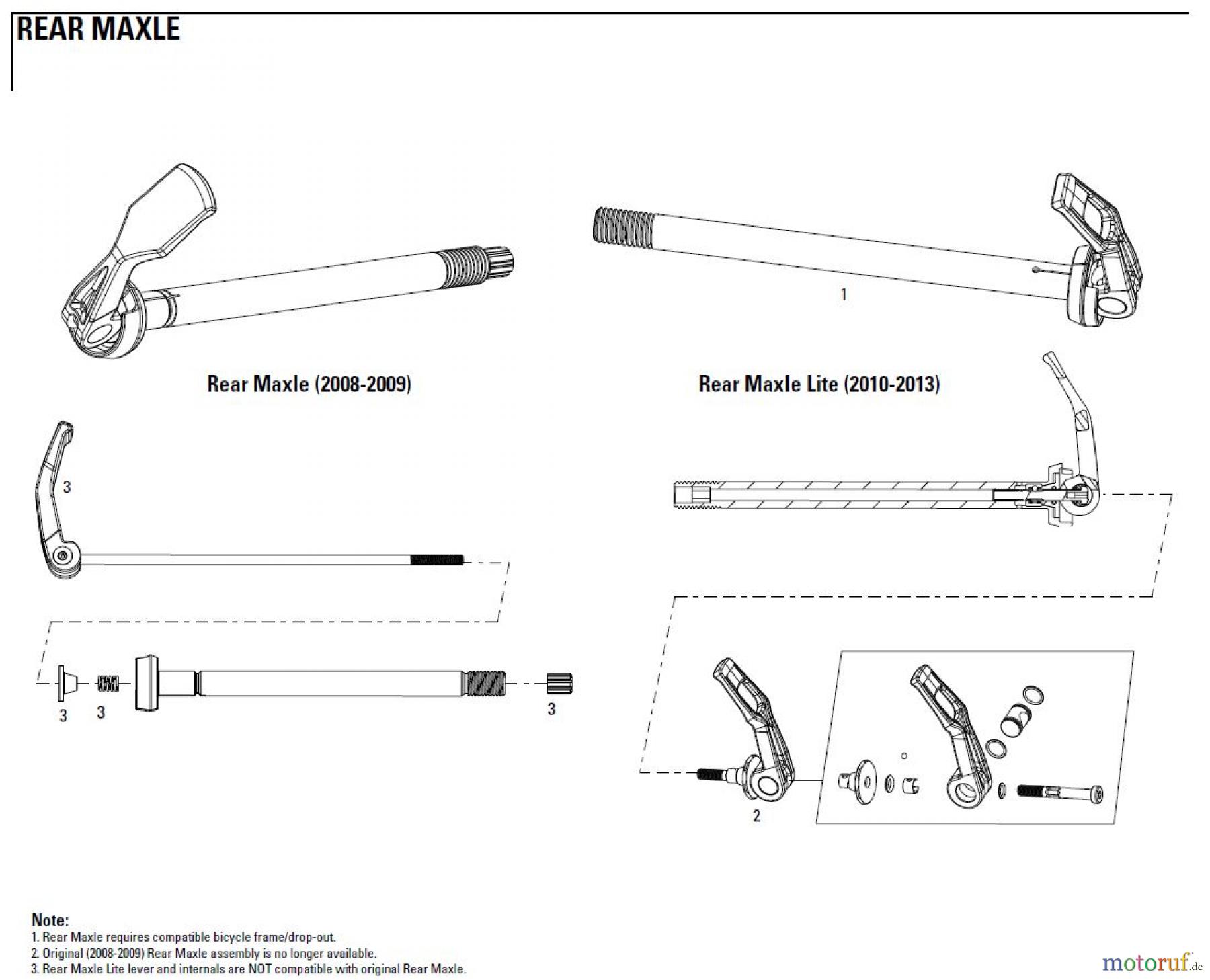 REAR MAXLE

1

Rear Maxle (2008-2009)

Rear Maxle Lite (2010-2013)

3

3

3

3

2

Note:
1. Rear Maxle requires compatible bicycle frame/drop-out.
2. Original (2008-2009) Rear Maxle assembly is no longer available.
3. Rear Maxle Lite lever and internals are NOT compatible with original Rear Maxle.

motoruf.de