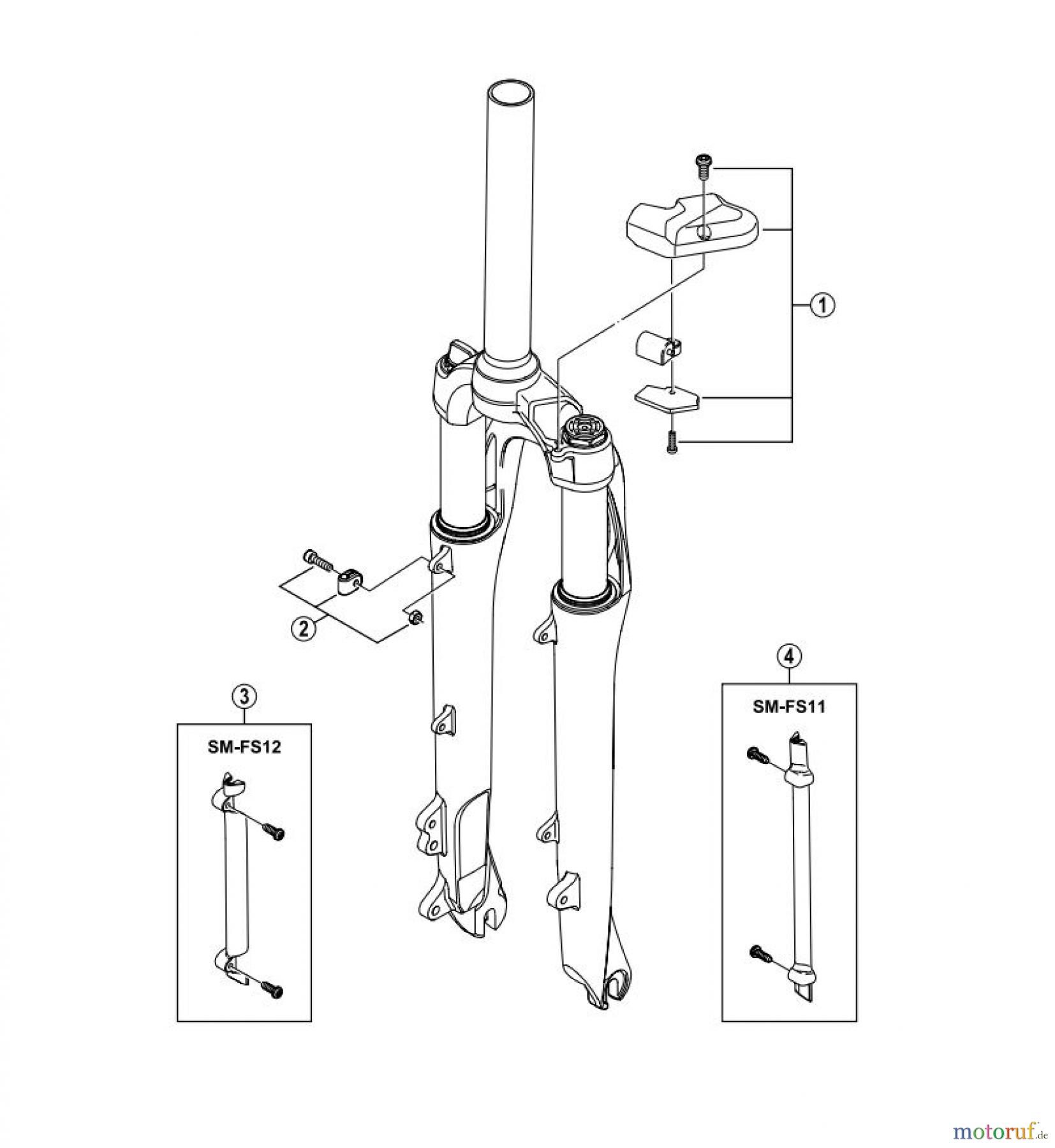 1

2

3

SM-FS12

4

SM-FS11

motoruf.de