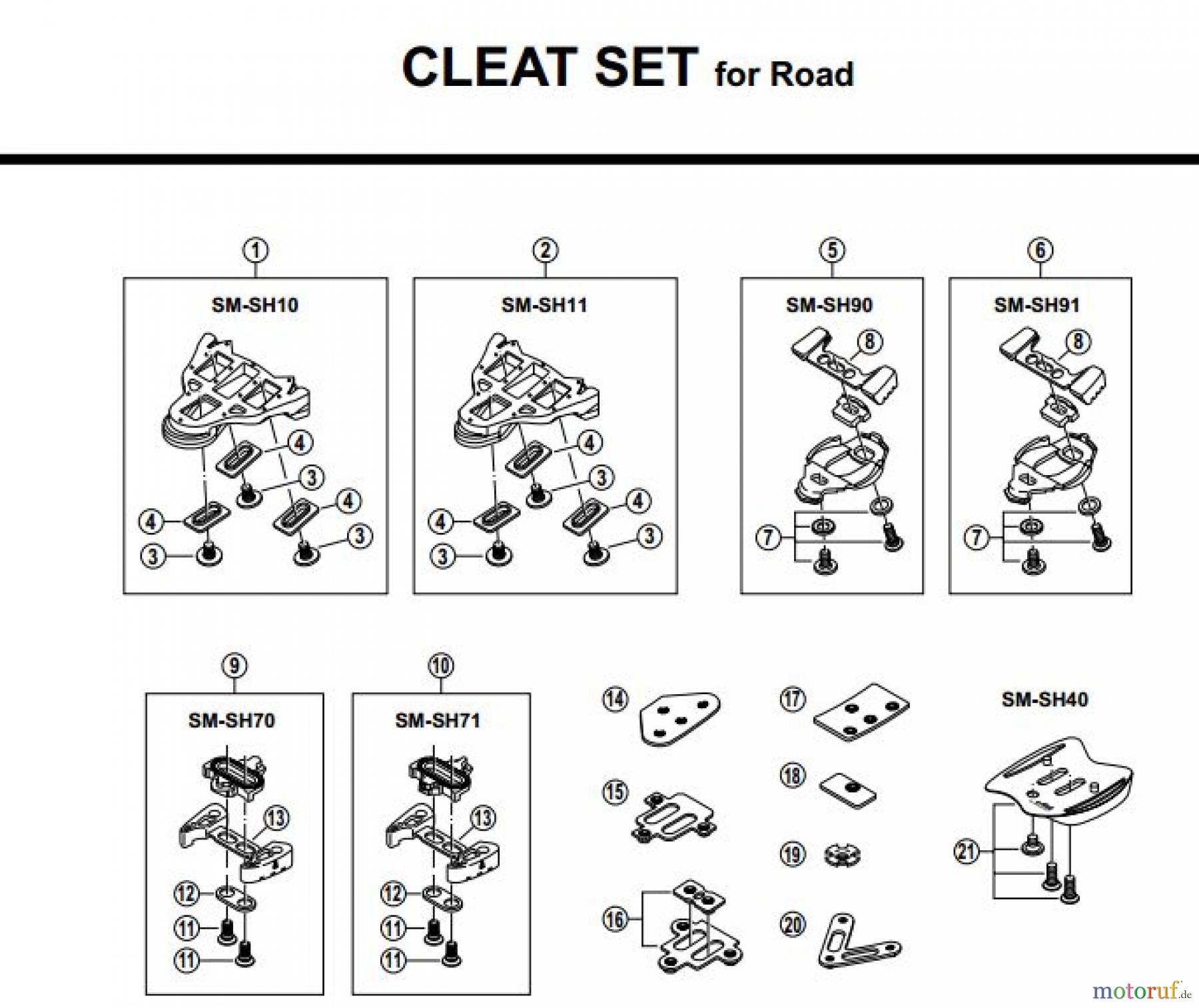 CLEAT SET for Road

1
SM-SH10
4
3
4
4
3
3

2
SM-SH11
4
3
4
4
3
3

5
SM-SH90
8
7

6
SM-SH91
8
7

9
SM-SH70
13
12
11
11

10
SM-SH71
13
12
11
11

14
15
16
17
18
19
20

SM-SH40
21

motoruf.de