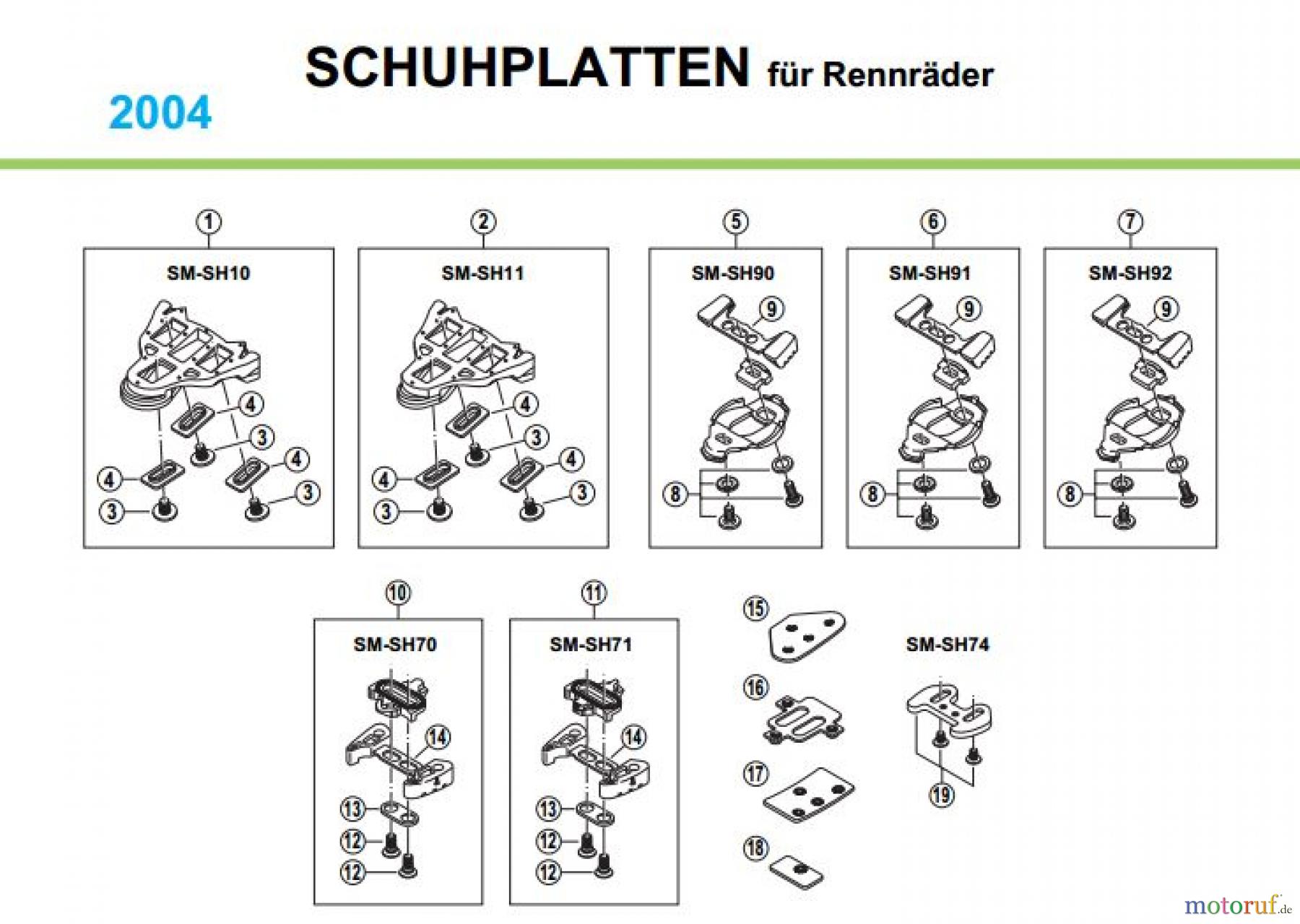 SCHUHPLATTEN für Rennräder

2004

1
SM-SH10
4
3
4
4
3
3

2
SM-SH11
4
3
4
4
3
3

5
SM-SH90
9
8

6
SM-SH91
9
8

7
SM-SH92
9
8

10
SM-SH70
14
13
12
12

11
SM-SH71
14
13
12
12

15
16
17
18

SM-SH74
19

motoruf.de