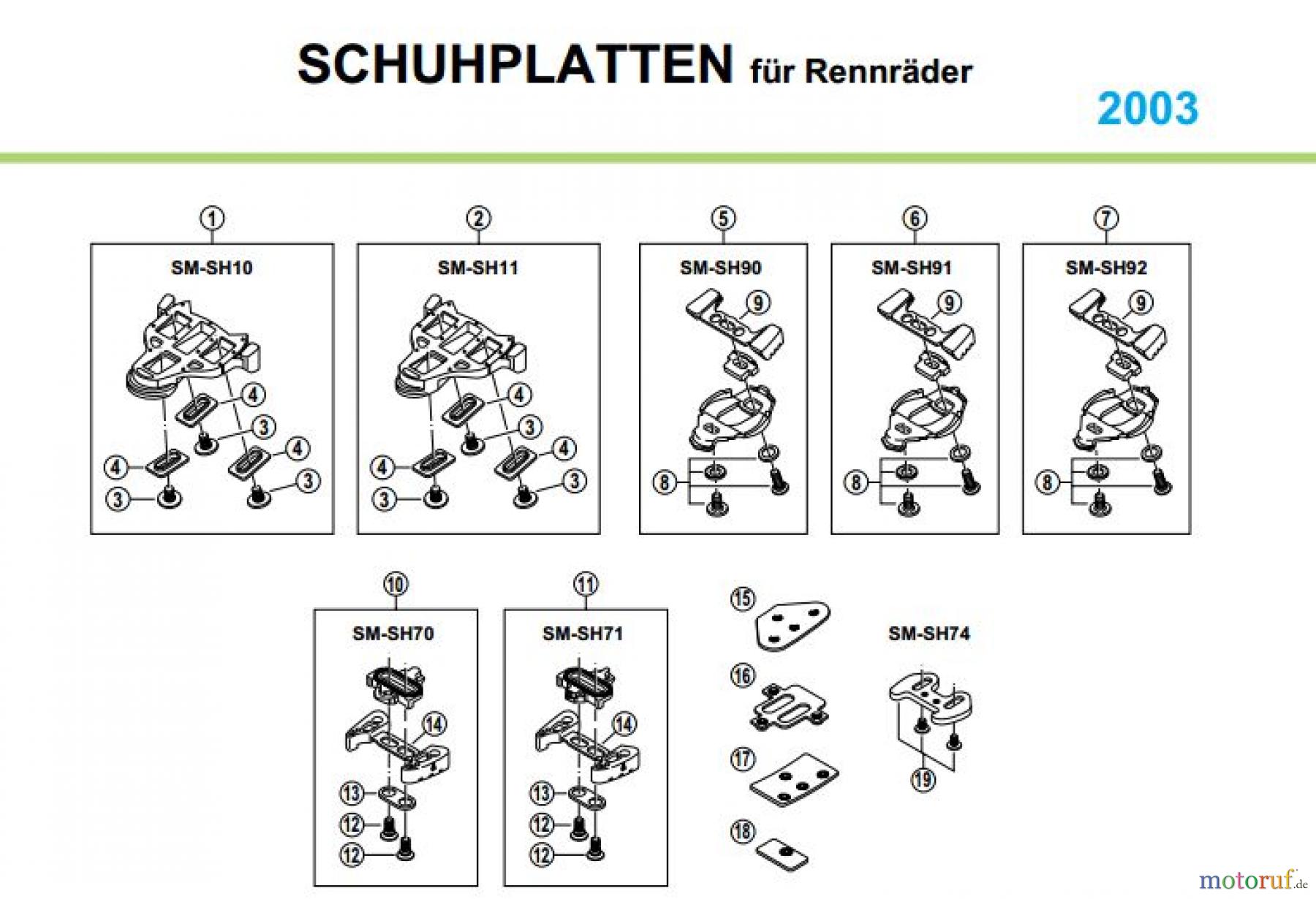 SCHUHPLATTEN für Rennräder

2003

1
SM-SH10
4
3
4
4
3
3

2
SM-SH11
4
3
4
4
3
3

5
SM-SH90
9
8

6
SM-SH91
9
8

7
SM-SH92
9
8

10
SM-SH70
14
13
12
12

11
SM-SH71
14
13
12
12

15
16
17
18

SM-SH74
19

motoruf.de