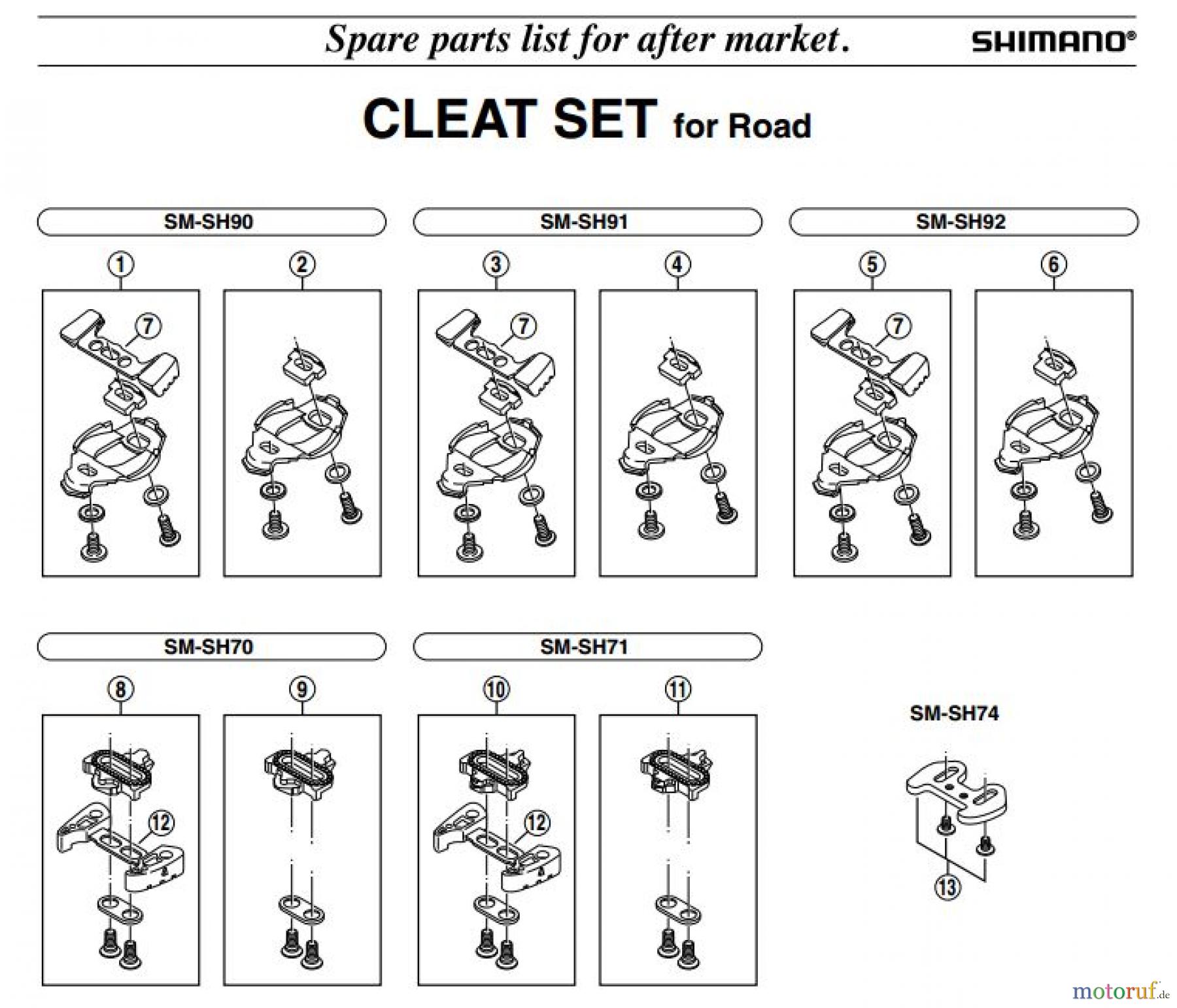 Spare parts list for after market. SHIMANO®

CLEAT SET for Road

SM-SH90

1 7

2

SM-SH91

3 7

4

SM-SH92

5 7

6

SM-SH70

8 12

9

SM-SH71

10 12

11

SM-SH74

13

motoruf.de