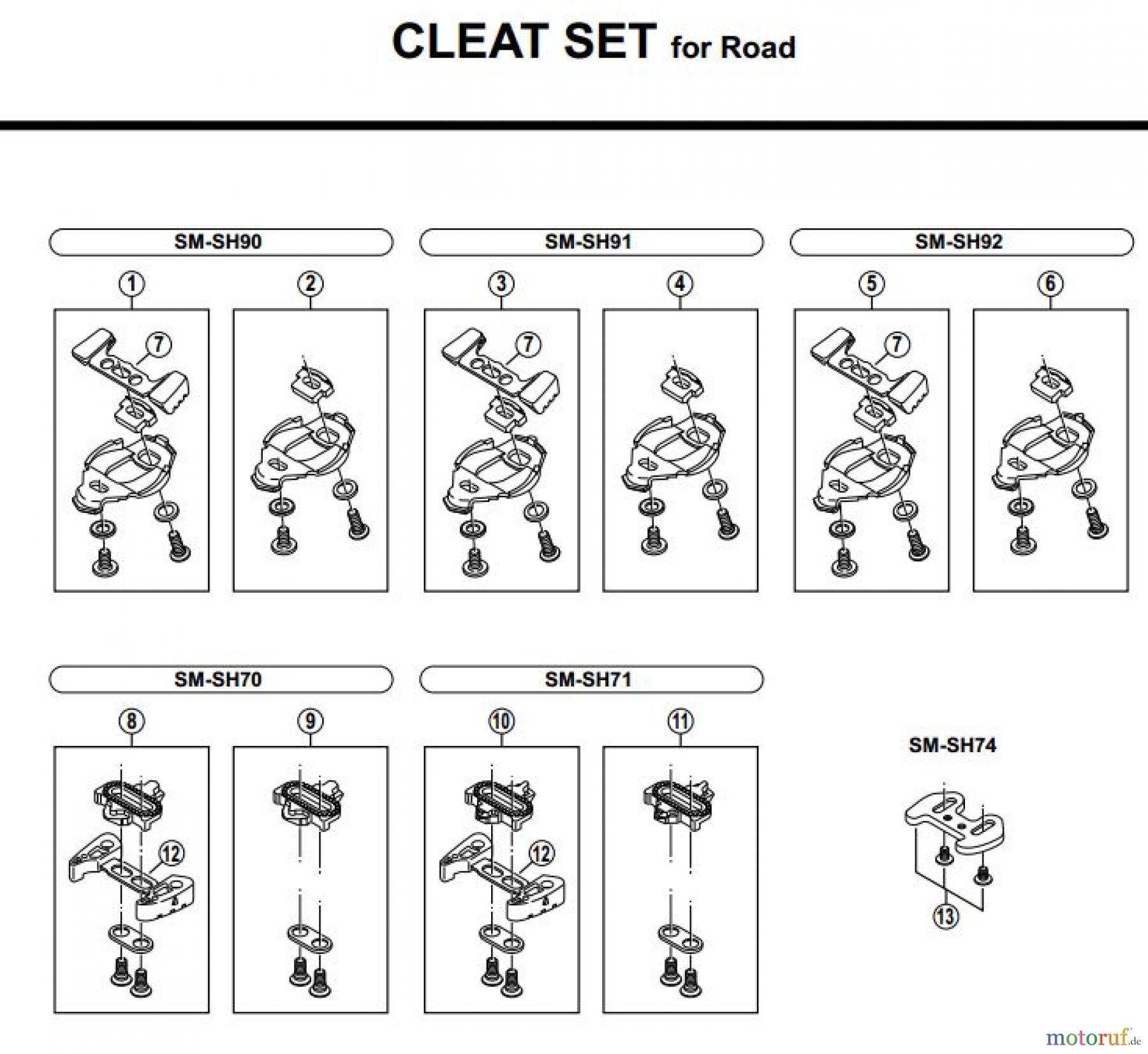 CLEAT SET for Road

SM-SH90

1

7

2

SM-SH91

3

7

4

SM-SH92

5

7

6

SM-SH70

8

12

9

SM-SH71

10

12

11

SM-SH74

13

motoruf.de