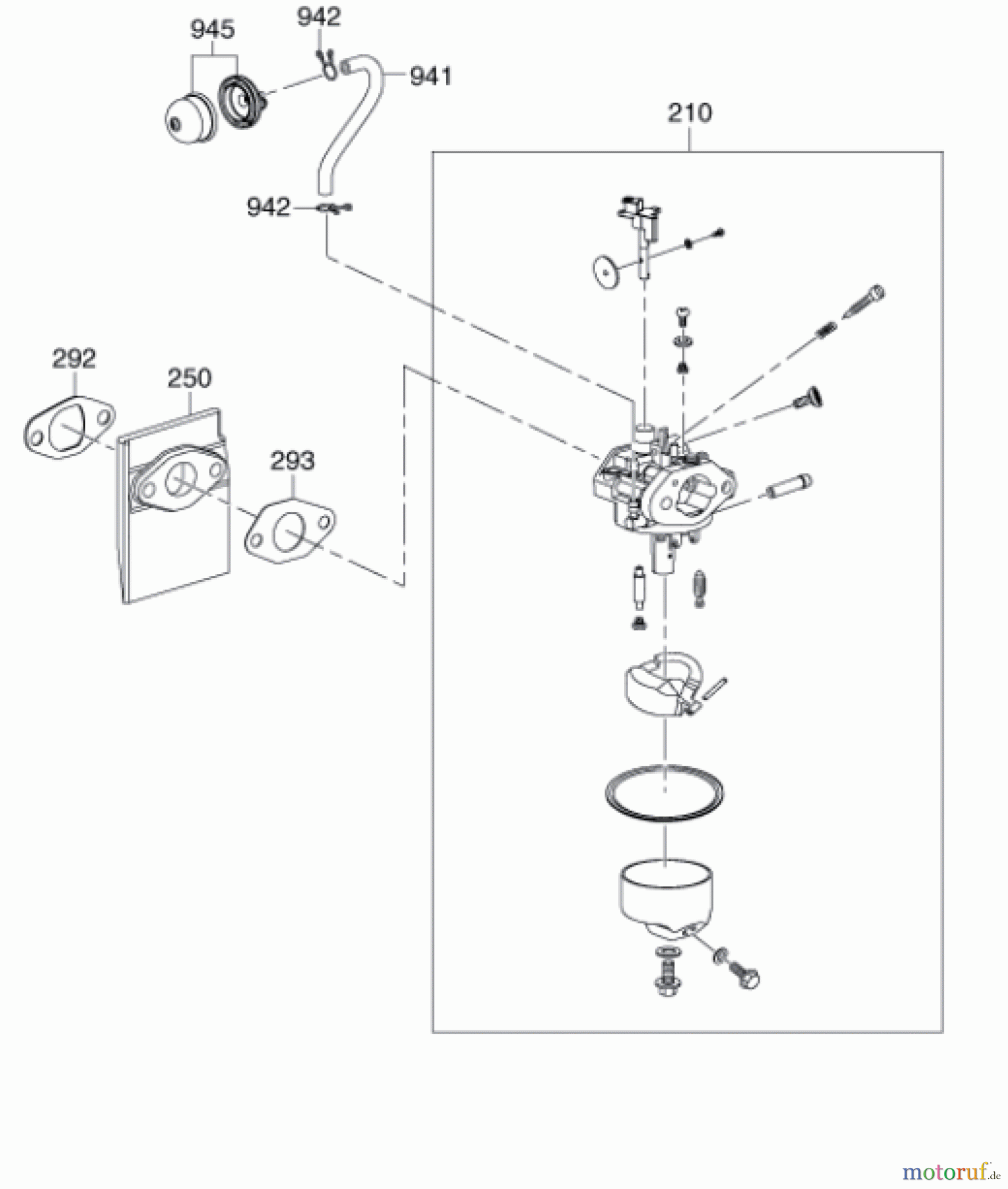 945
942
941
210
942
292
250
293
motoruf.de