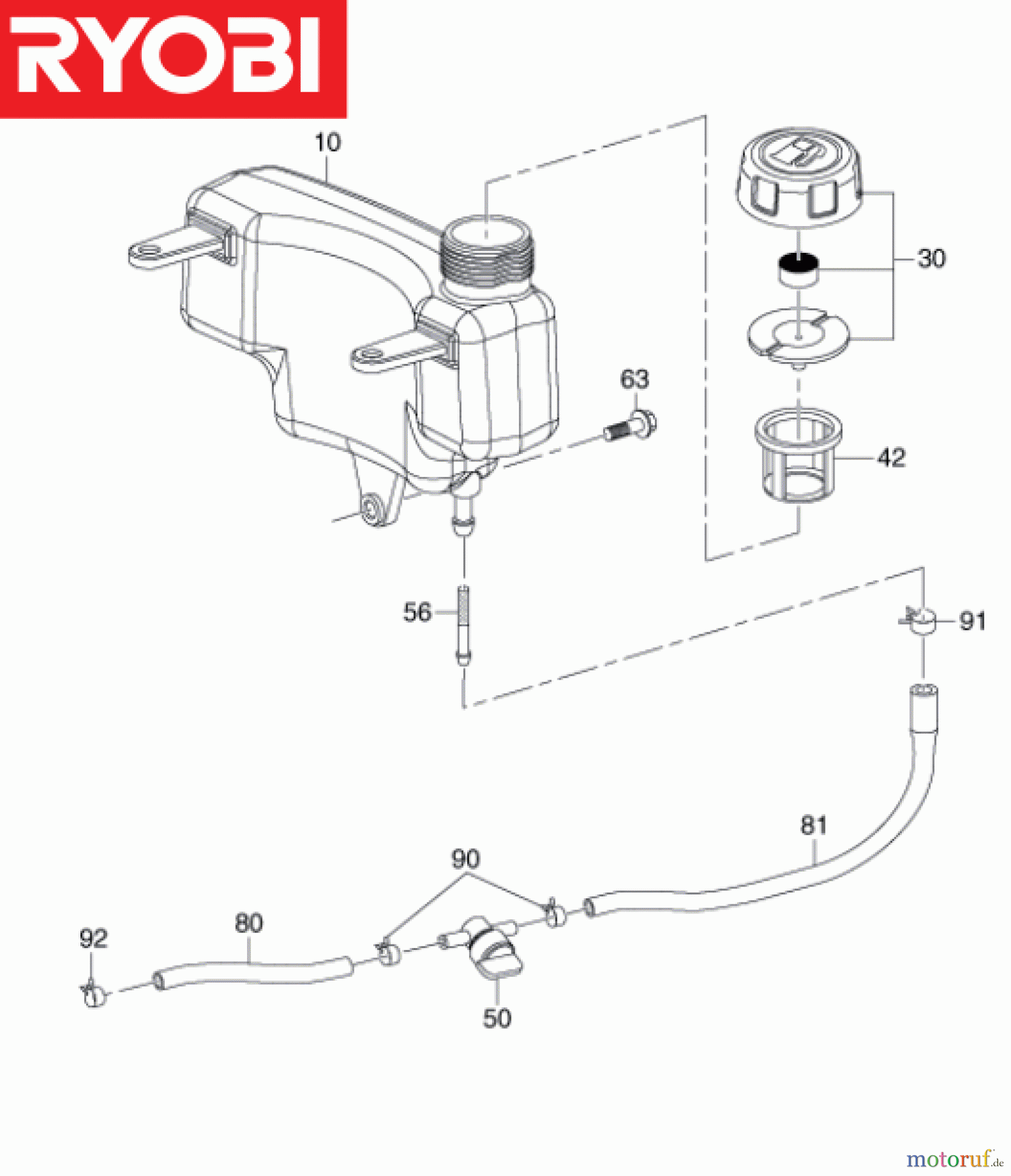 RYOBI

10

30

63

42

56

91

81

90

80

92

50

motoruf.de