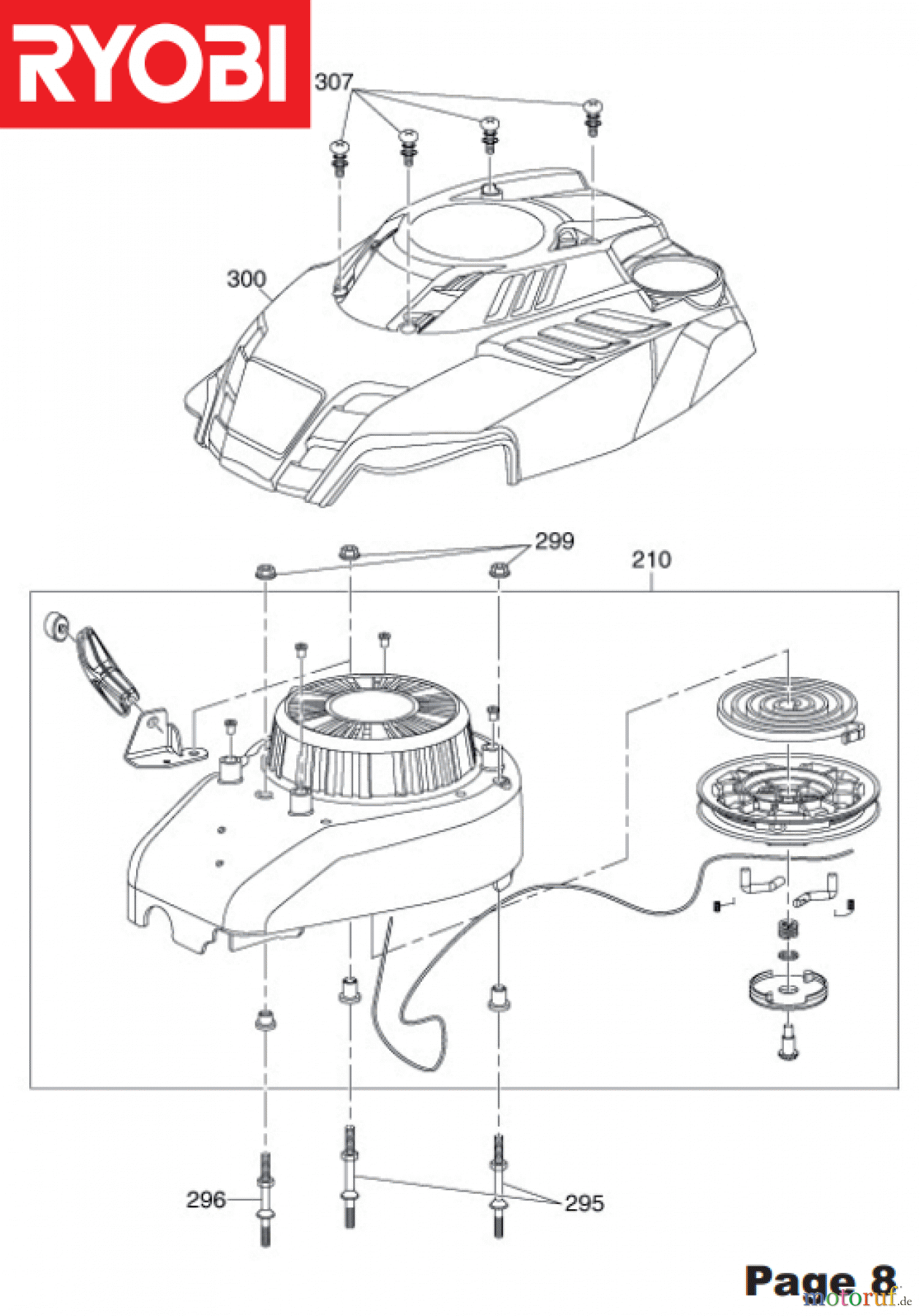 RYOBI

307

300

299

210

296

295

Page 8

motoruf.de