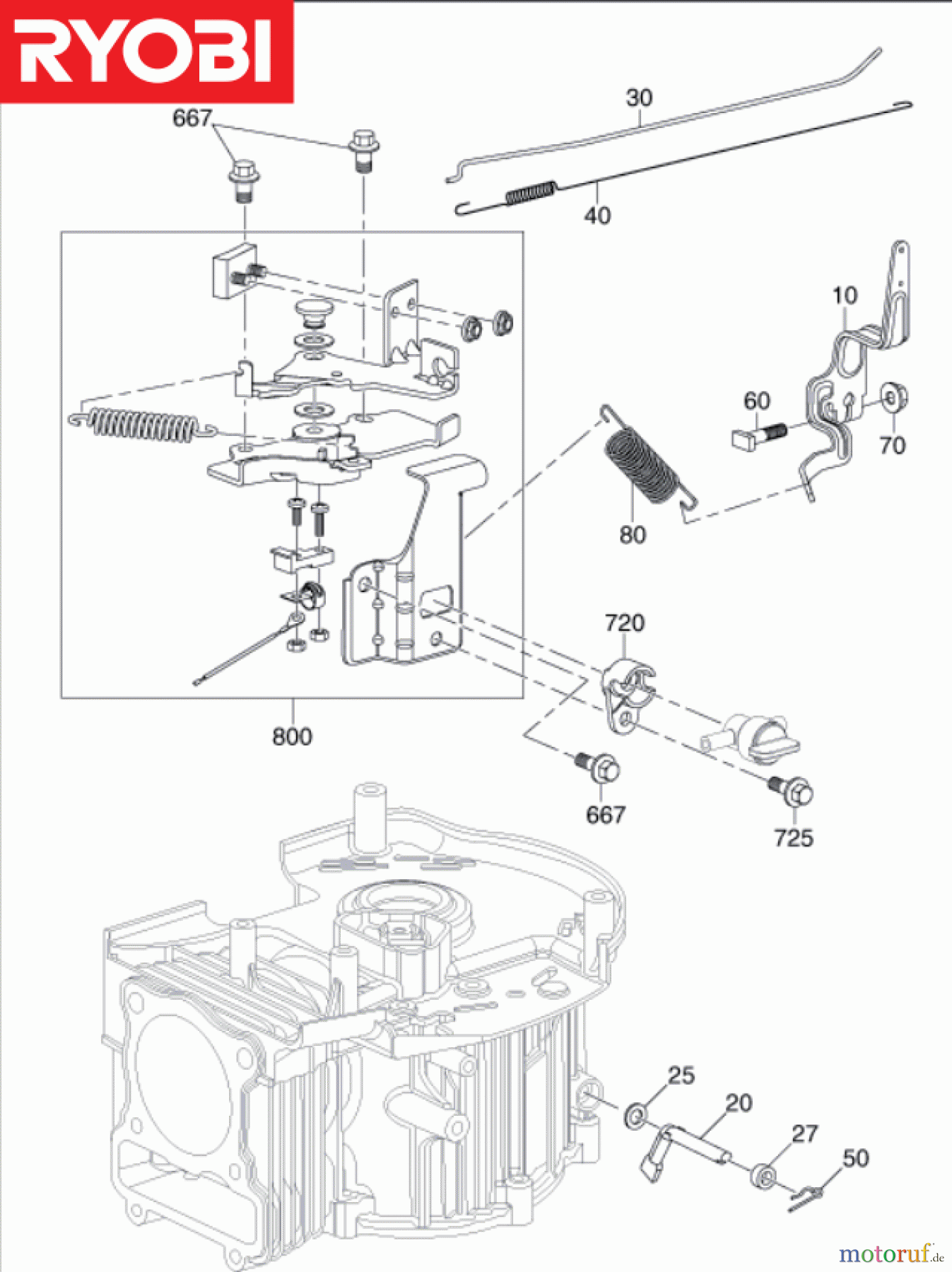 RYOBI

667
30
40
10
60
70
80
720
800
667
725
25
20
27
50

motoruf.de