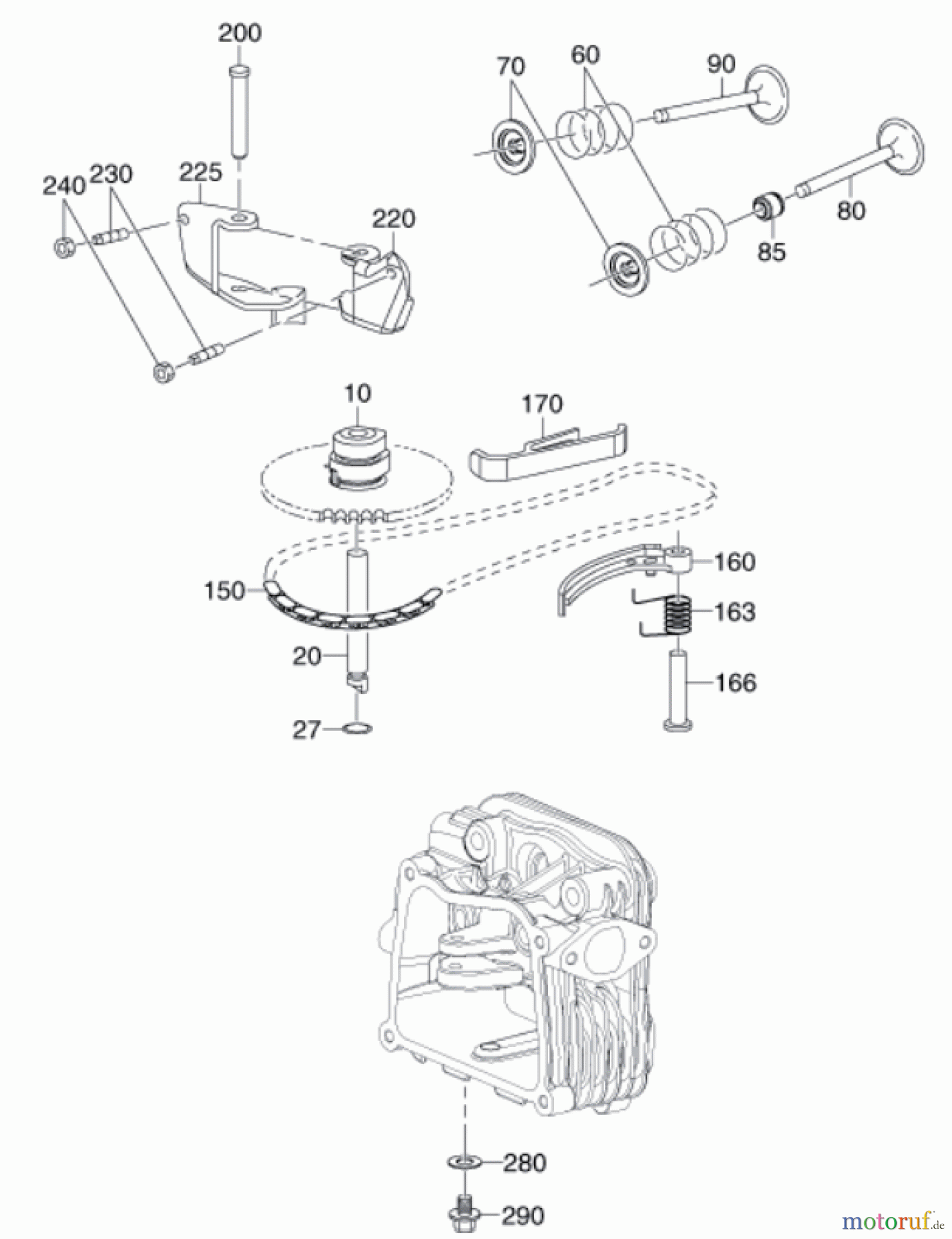 200
70
60
90
240
230
225
220
80
85
10
170
160
150
163
20
166
27
280
290
motoruf.de