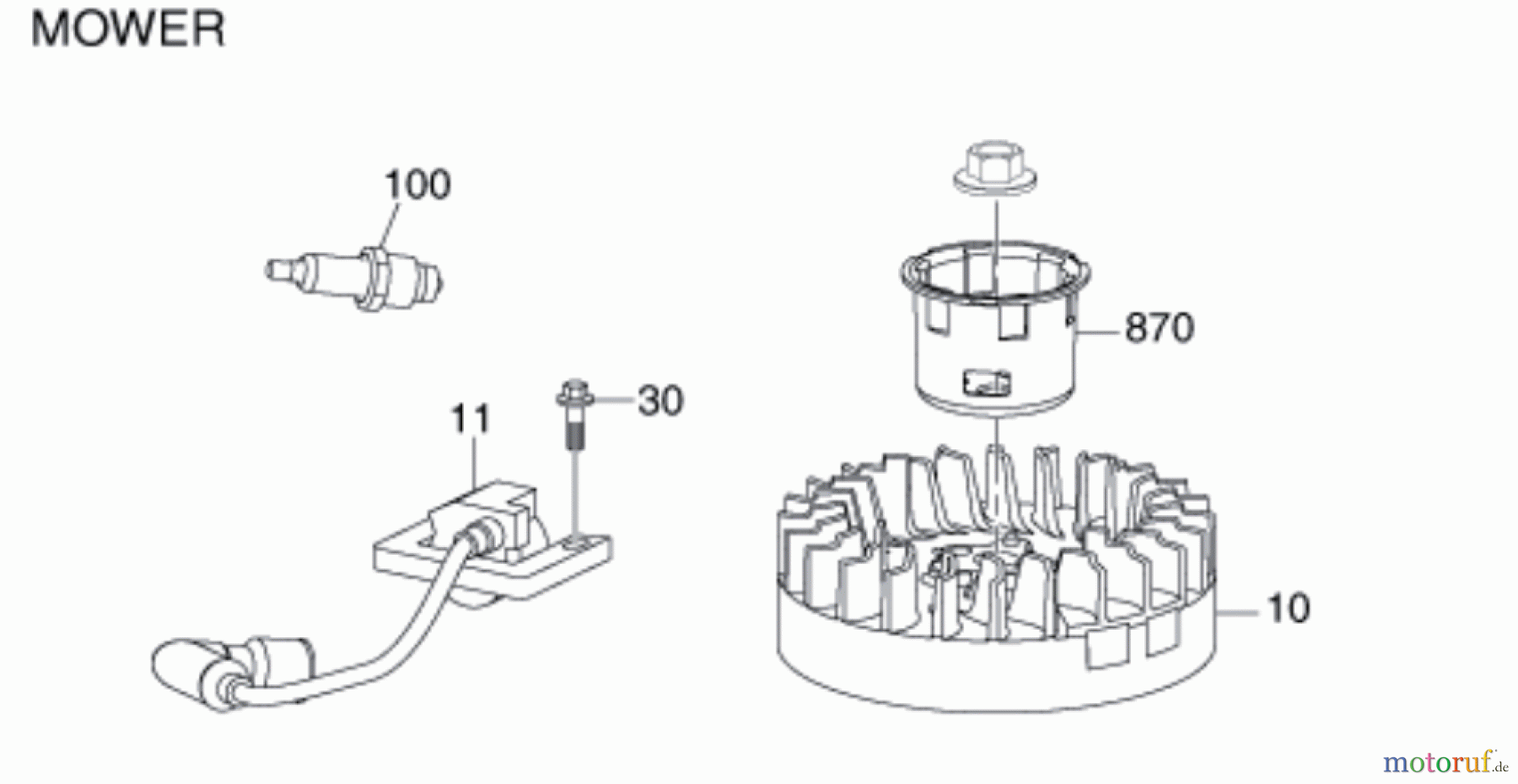 MOWER

100

870

30

11

10

motoruf.de