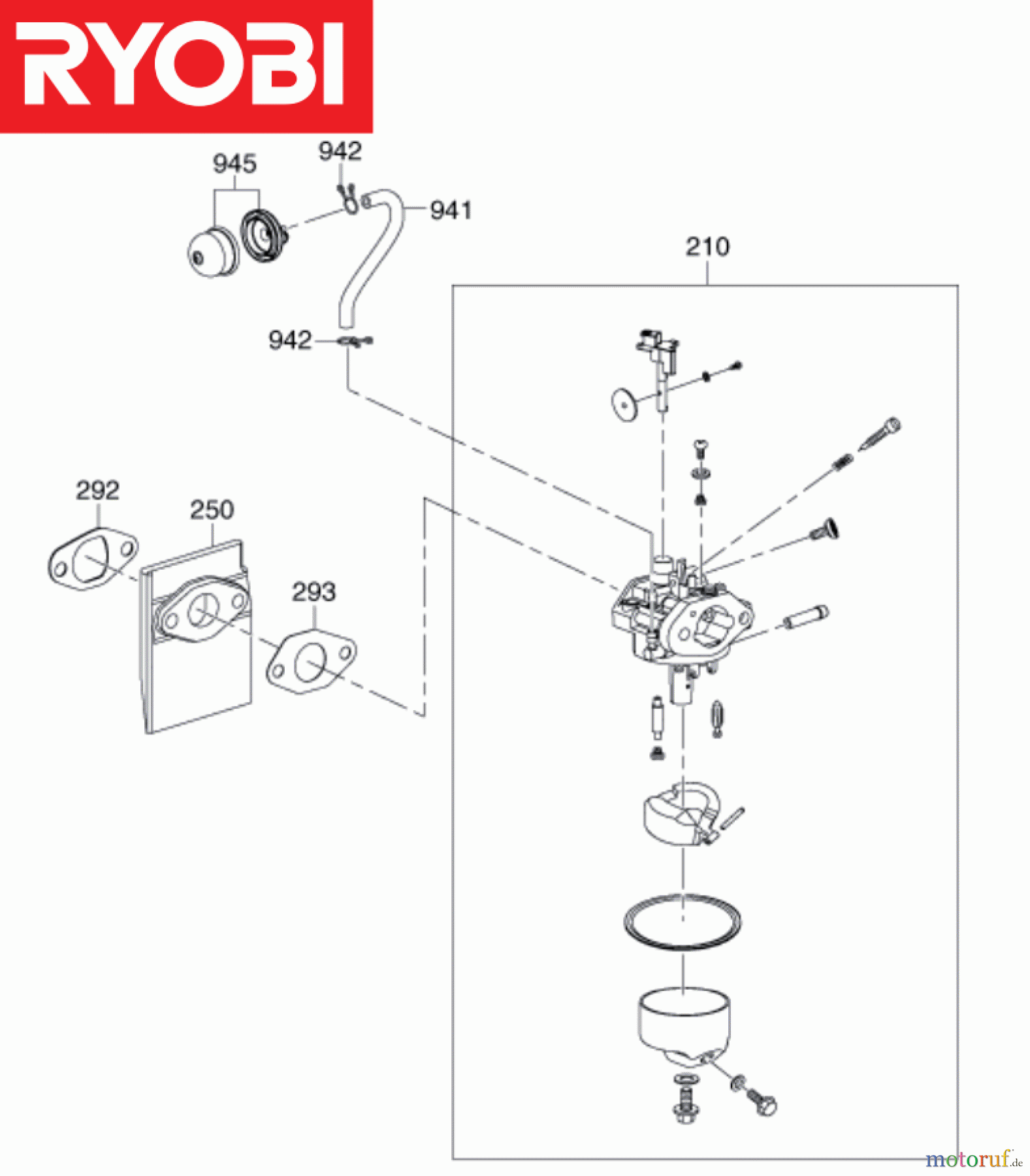 RYOBI

945
942
941
210
942
292
250
293

motoruf.de