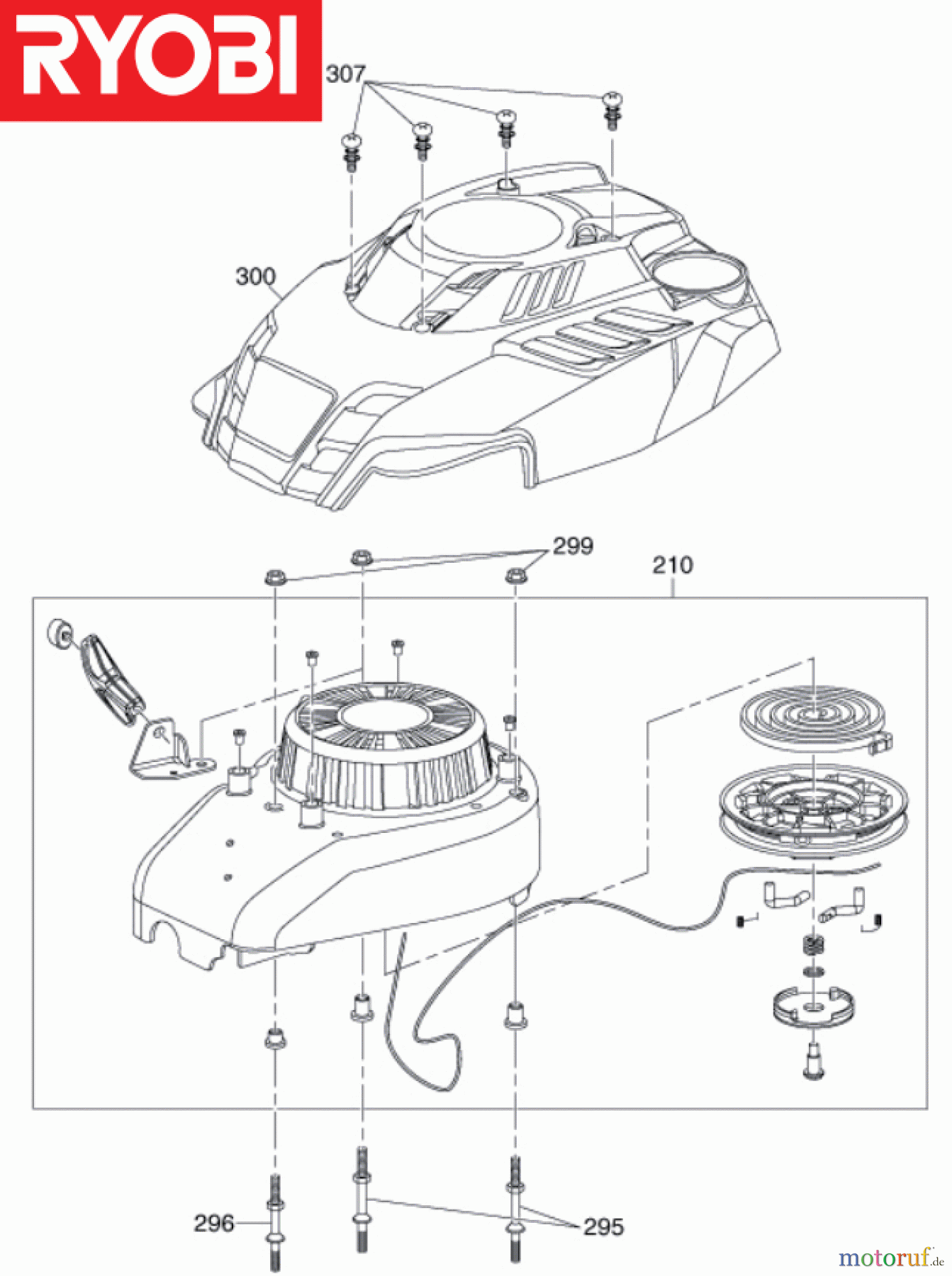 RYOBI

307

300

299

210

296

295

motoruf.de