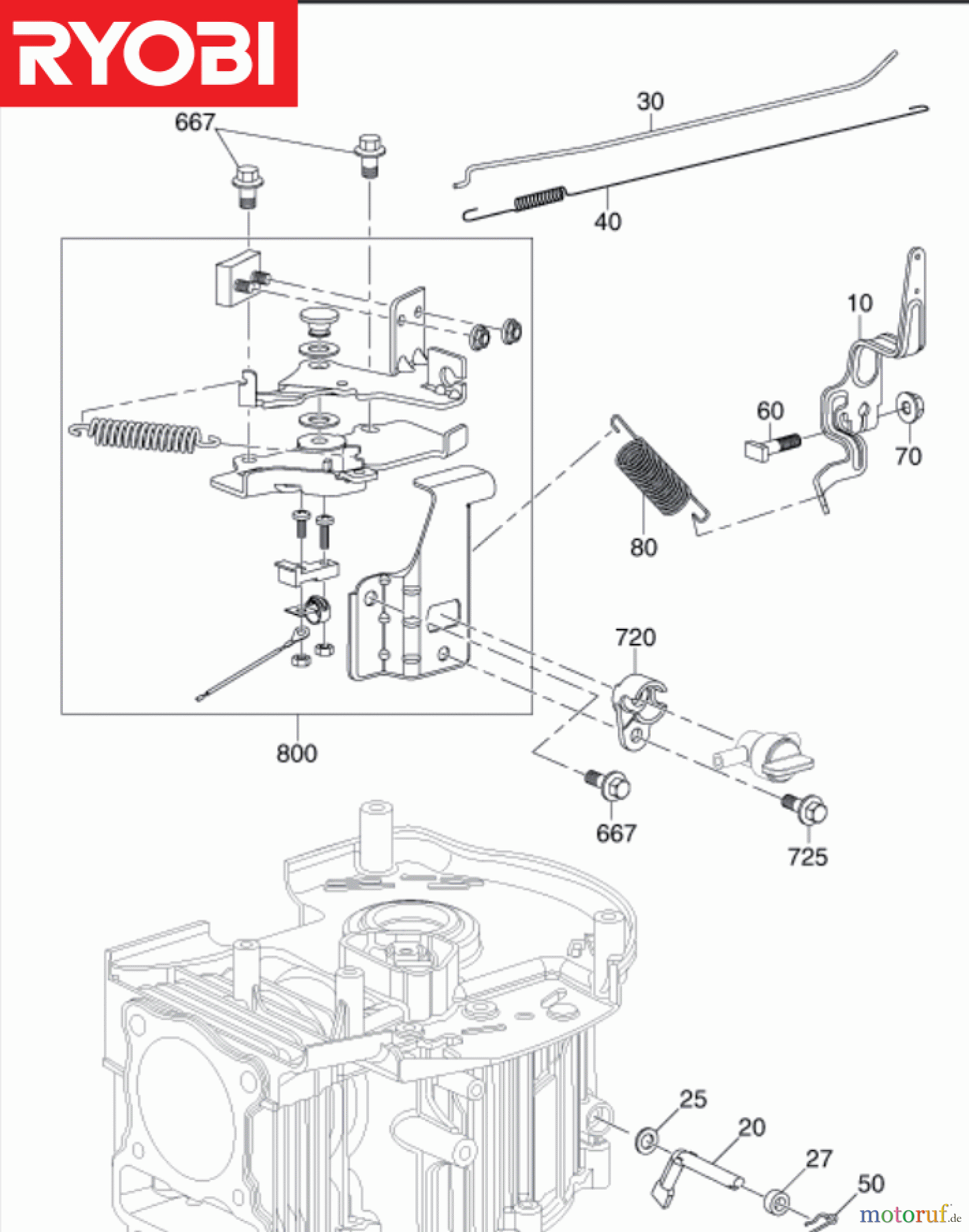 RYOBI

667

30

40

10

60

70

80

720

800

667

725

25

20

27

50

motoruf.de