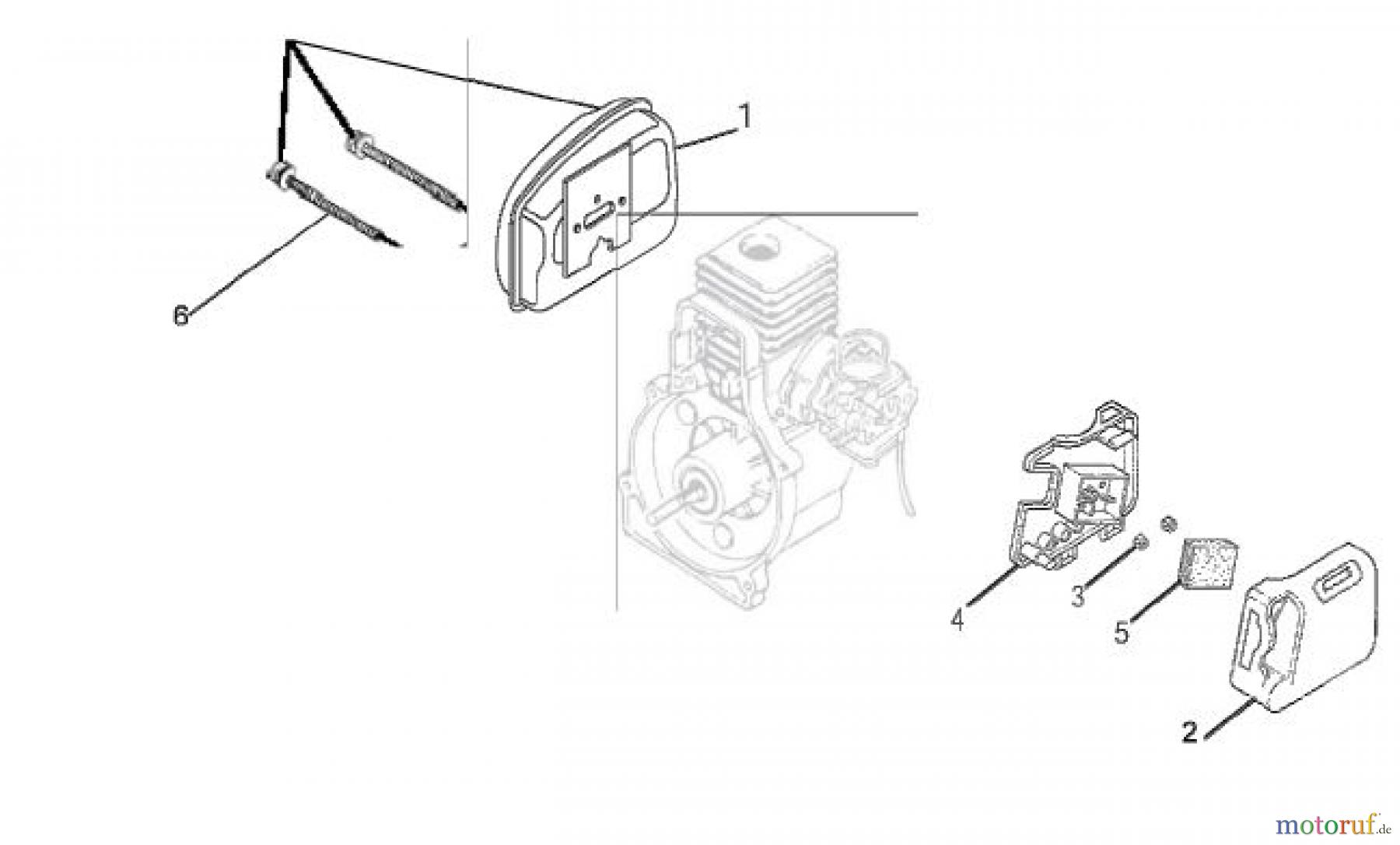 1

6

4

3

5

2

motoruf.de