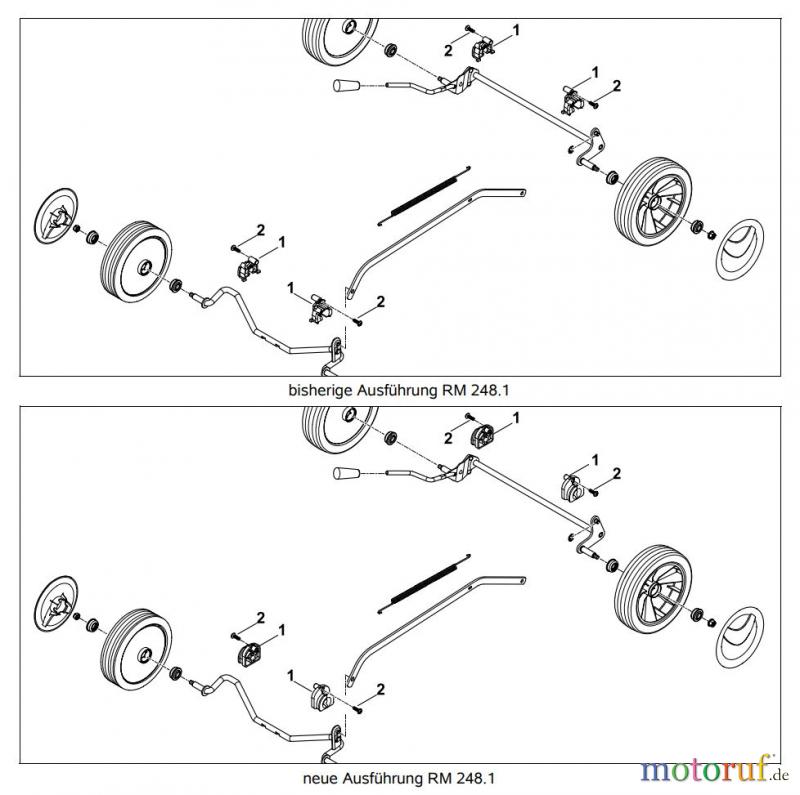 2
1
1
2
2
1
1
2

bisherige Ausführung RM 248.1

2
1
1
2
2
1
1
2

neue Ausführung RM 248.1

motoruf.de