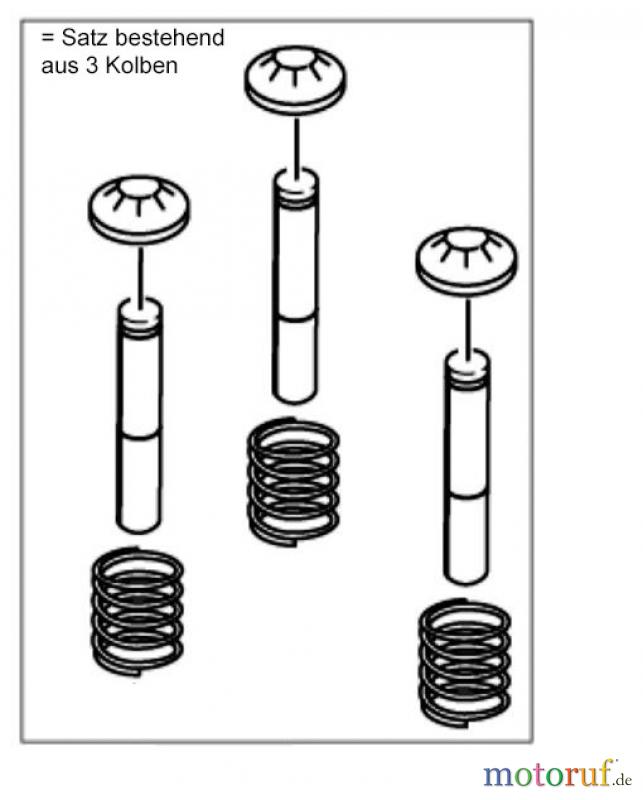 = Satz bestehend aus 3 Kolben

motoruf.de