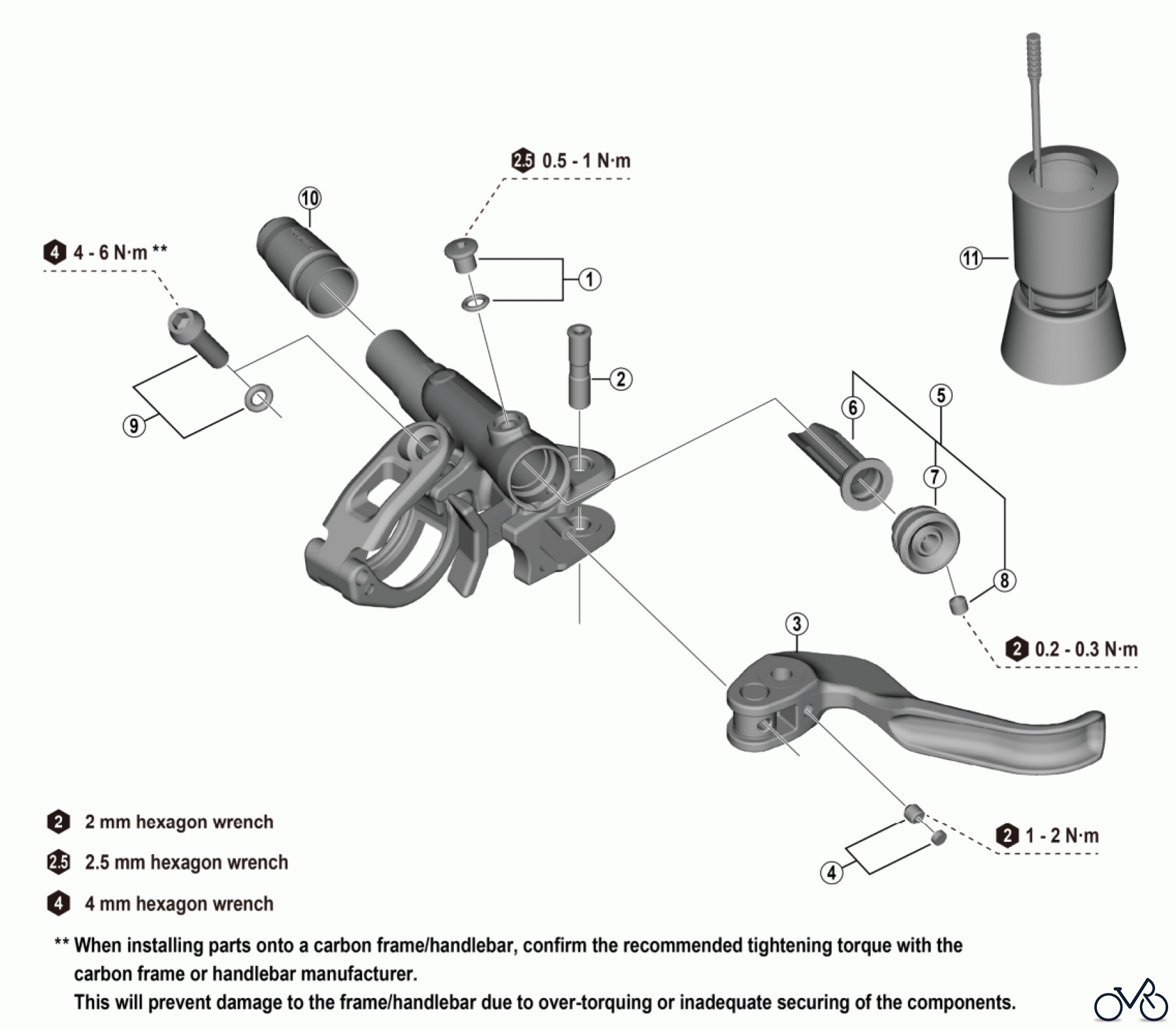 2.5 0.5 - 1 N·m

10

4 4 - 6 N·m **

1

11

2

9

6

5

7

8

3

2 0.2 - 0.3 N·m

2 1 - 2 N·m

4

2 2 mm hexagon wrench

2.5 2.5 mm hexagon wrench

4 4 mm hexagon wrench

** When installing parts onto a carbon frame/handlebar, confirm the recommended tightening torque with the carbon frame or handlebar manufacturer.
This will prevent damage to the frame/handlebar due to over-torquing or inadequate securing of the components.